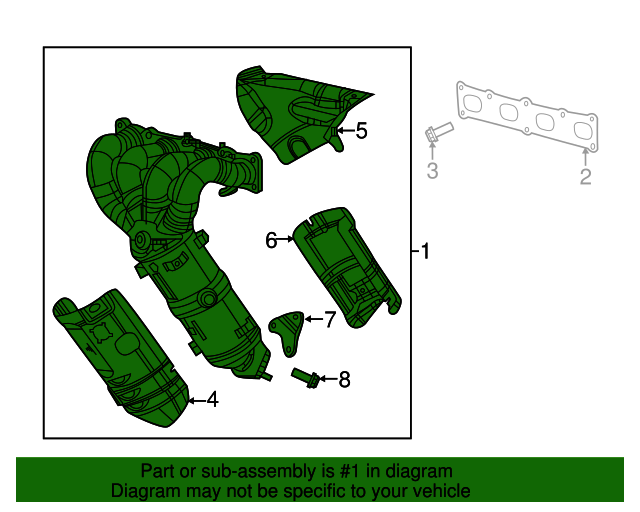 5
3
2
6
1
7
8
4
Part or sub-assembly is #1 in diagram
Diagram may not be specific to your vehicle