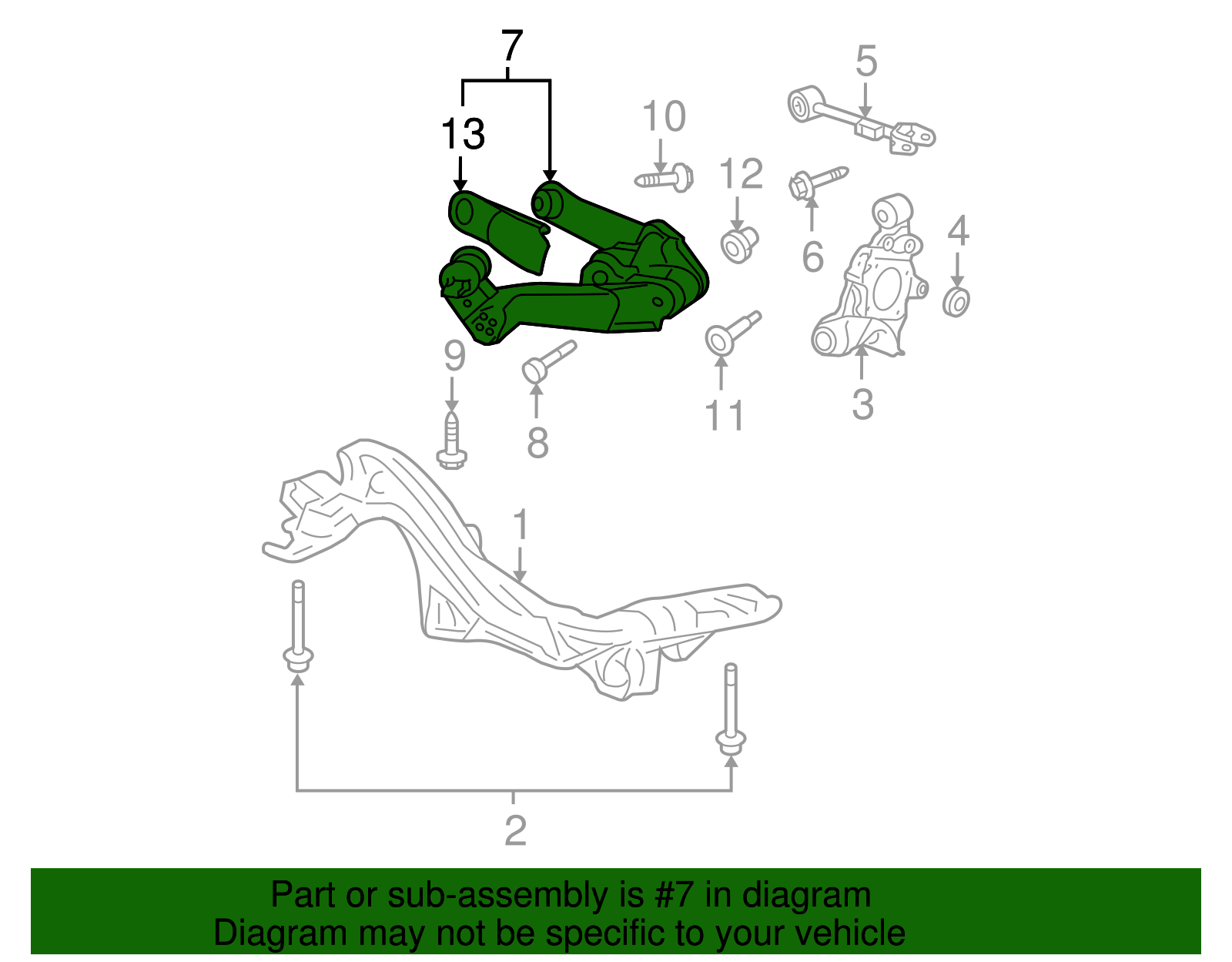 7
13
10
5
12
6
4
9
8
11
3
1
2

Part or sub-assembly is #7 in diagram
Diagram may not be specific to your vehicle