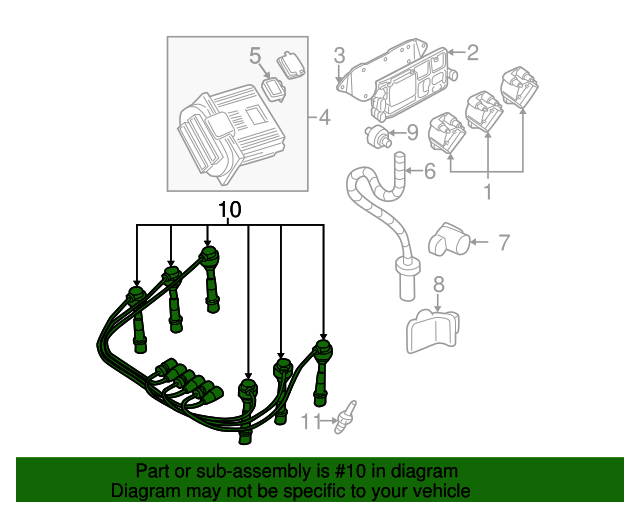 5
3
2
4
9
6
1
10
7
8
11

Part or sub-assembly is #10 in diagram
Diagram may not be specific to your vehicle