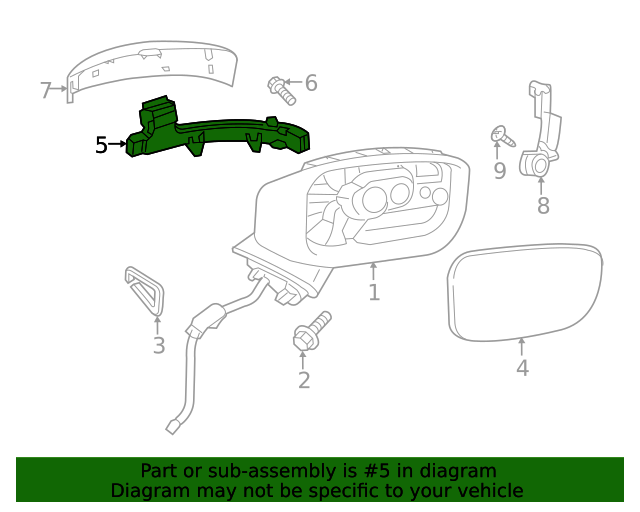 7
6
5
9
8
1
3
2
4

Part or sub-assembly is #5 in diagram
Diagram may not be specific to your vehicle