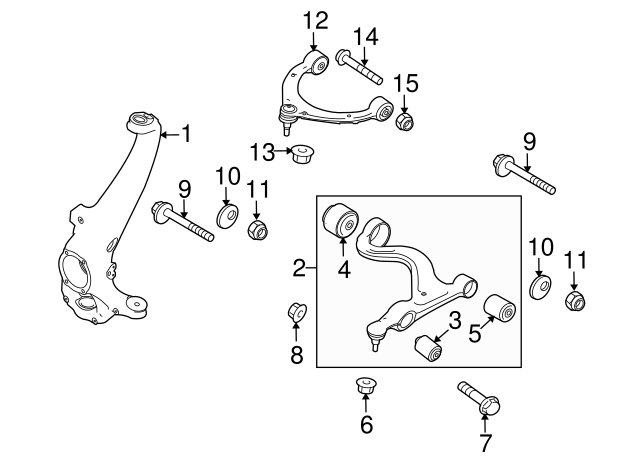 12
14
15
1
13
9
10
11
9
10
11
2
4
3
5
8
6
7