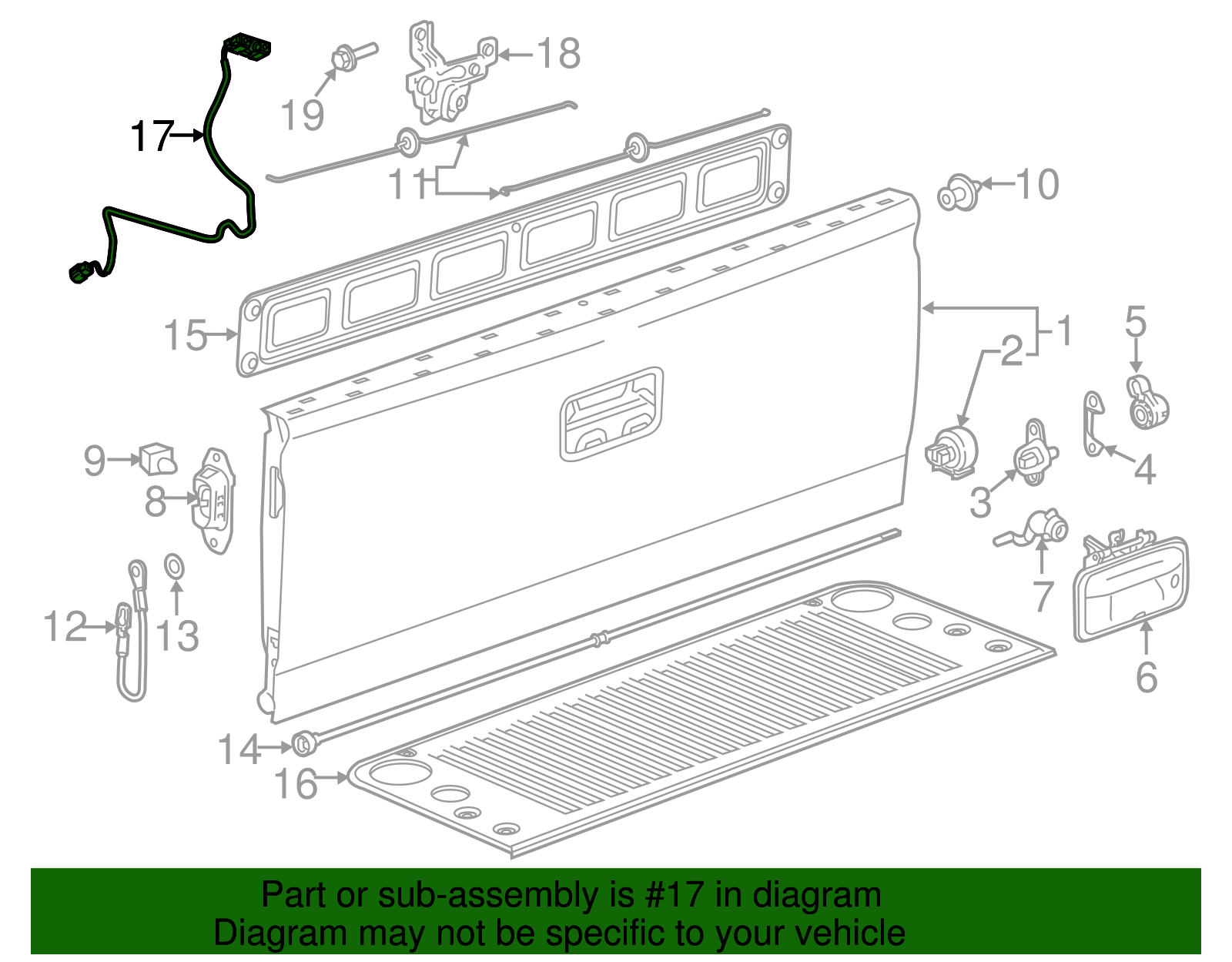 17
19
18
11
10
15
1
2
5
9
8
3
4
7
12
13
6
14
16

Part or sub-assembly is #17 in diagram
Diagram may not be specific to your vehicle