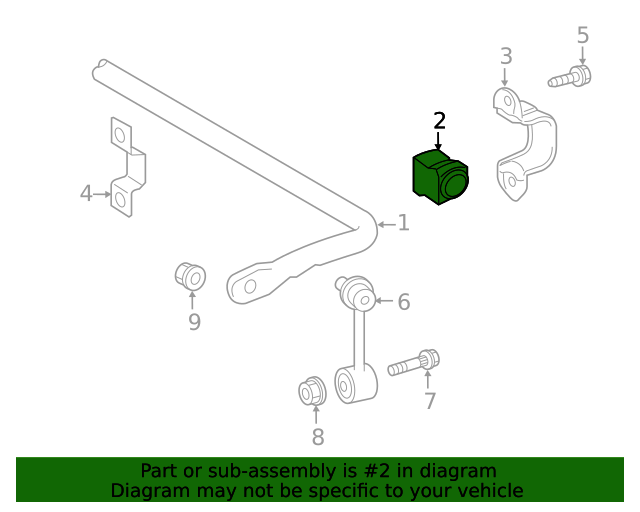 5
3
2
4
1
9
6
7
8
Part or sub-assembly is #2 in diagram
Diagram may not be specific to your vehicle