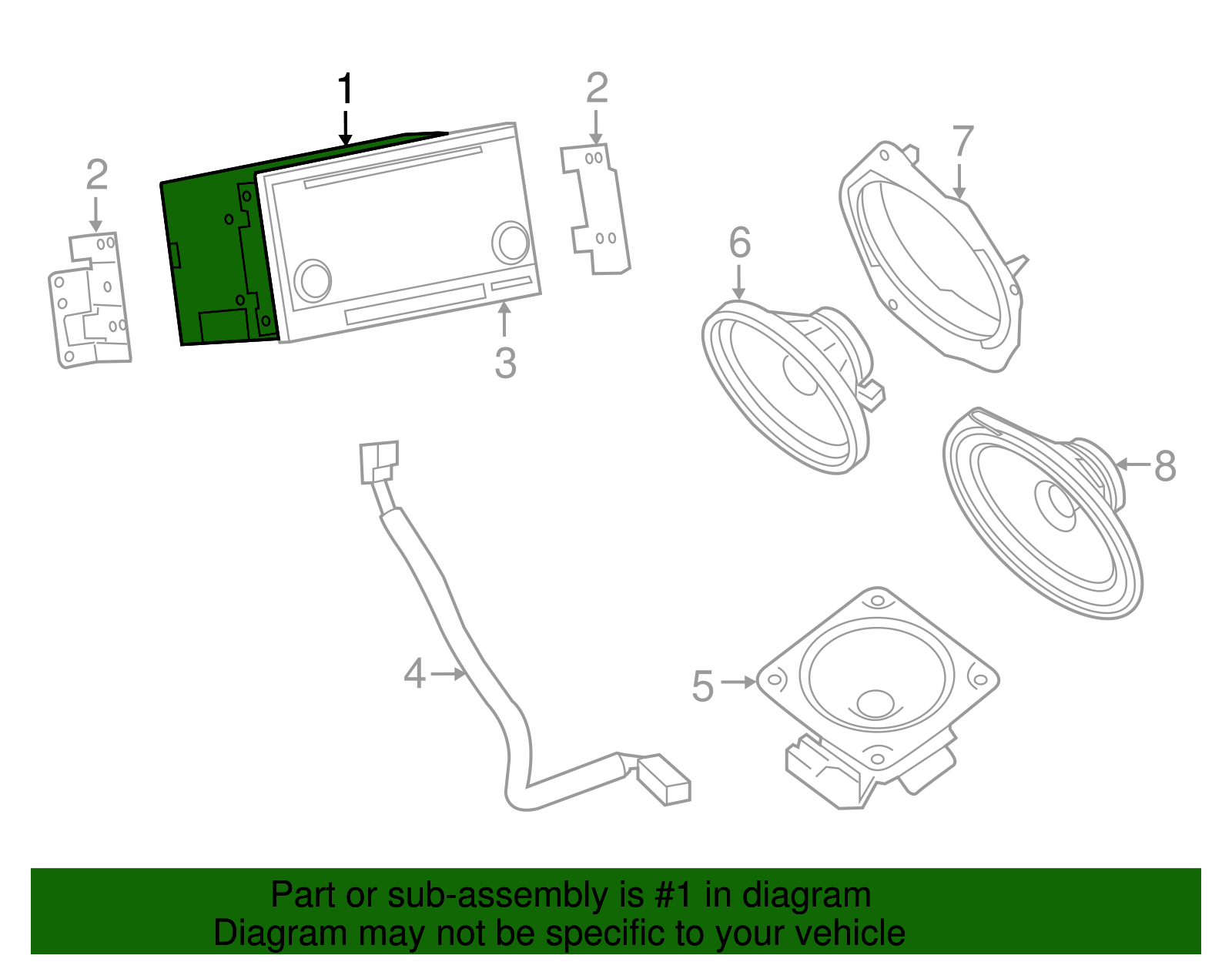 1
2
2
7
6
3
8
4
5

Part or sub-assembly is #1 in diagram
Diagram may not be specific to your vehicle