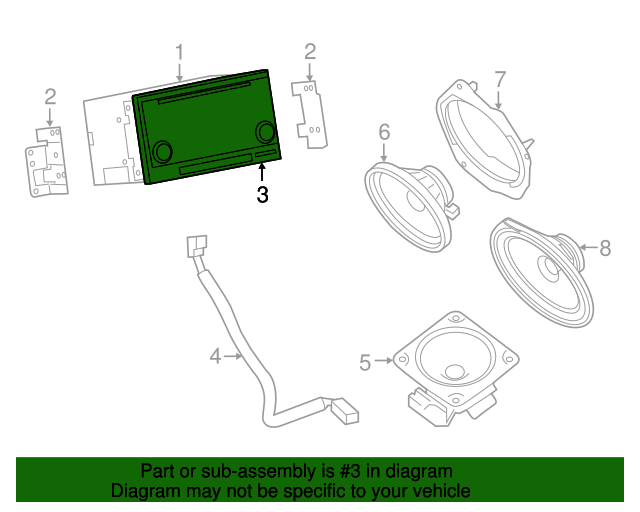 1
2
2
7
6
3
8
4
5
Part or sub-assembly is #3 in diagram
Diagram may not be specific to your vehicle