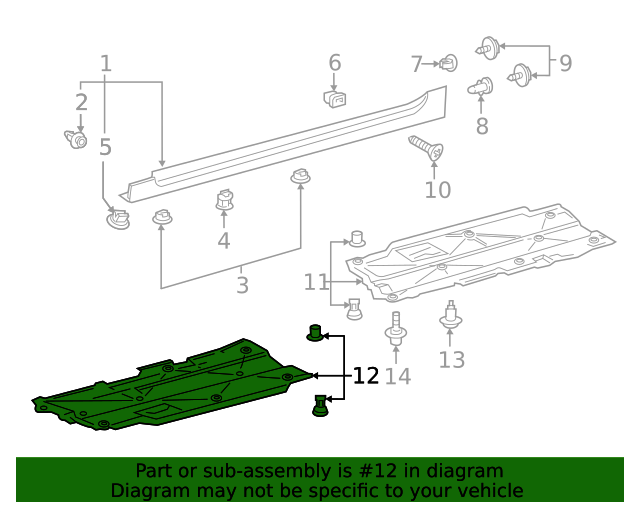 1
2
5
6
7
9
8
10
4
3
11
12
14
13

Part or sub-assembly is #12 in diagram
Diagram may not be specific to your vehicle