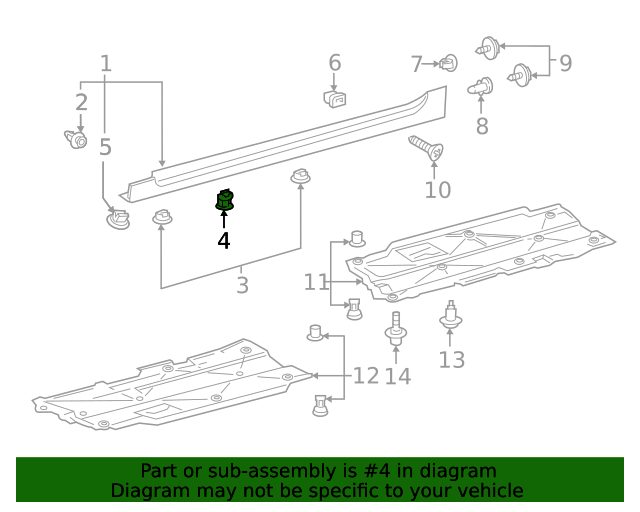 1
2
5
6
7
9
8
10
4
3
11
12
14
13

Part or sub-assembly is #4 in diagram
Diagram may not be specific to your vehicle