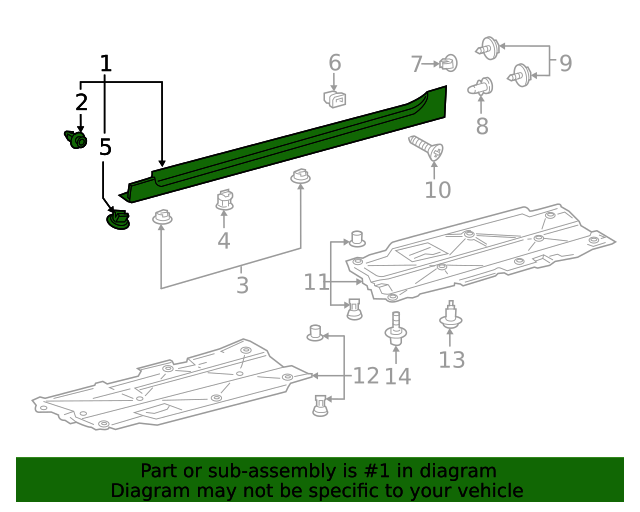 1
2
5
6
7
9
8
10
4
3
11
12
14
13

Part or sub-assembly is #1 in diagram
Diagram may not be specific to your vehicle