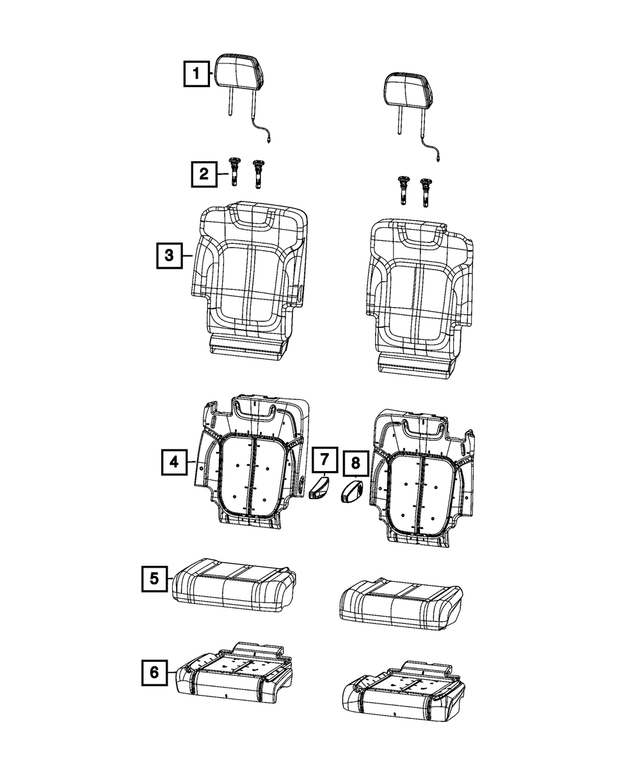 1
2
3
4
7
8
5
6