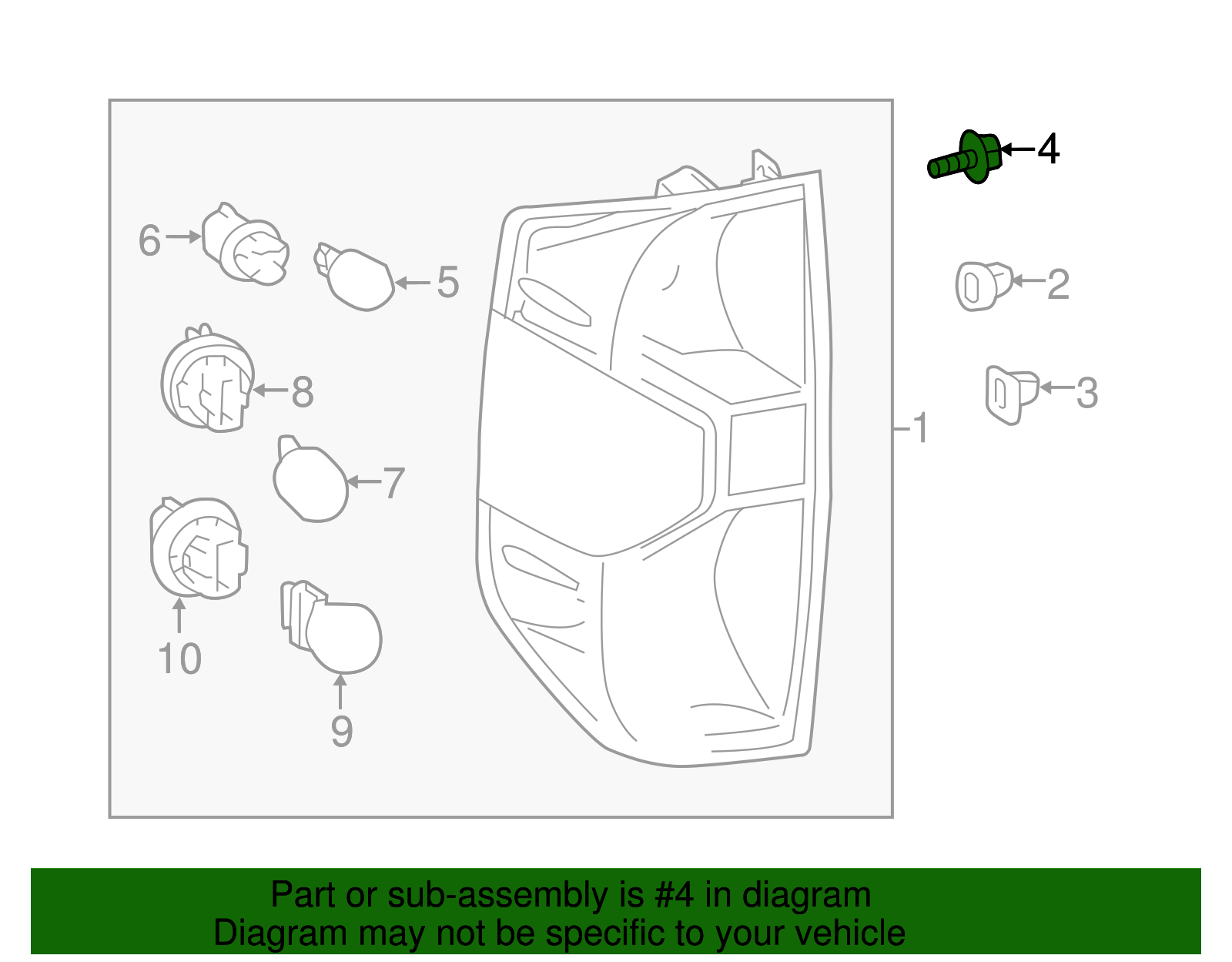 4

6

5

2

8

3

1

7

10

9

Part or sub-assembly is #4 in diagram
Diagram may not be specific to your vehicle