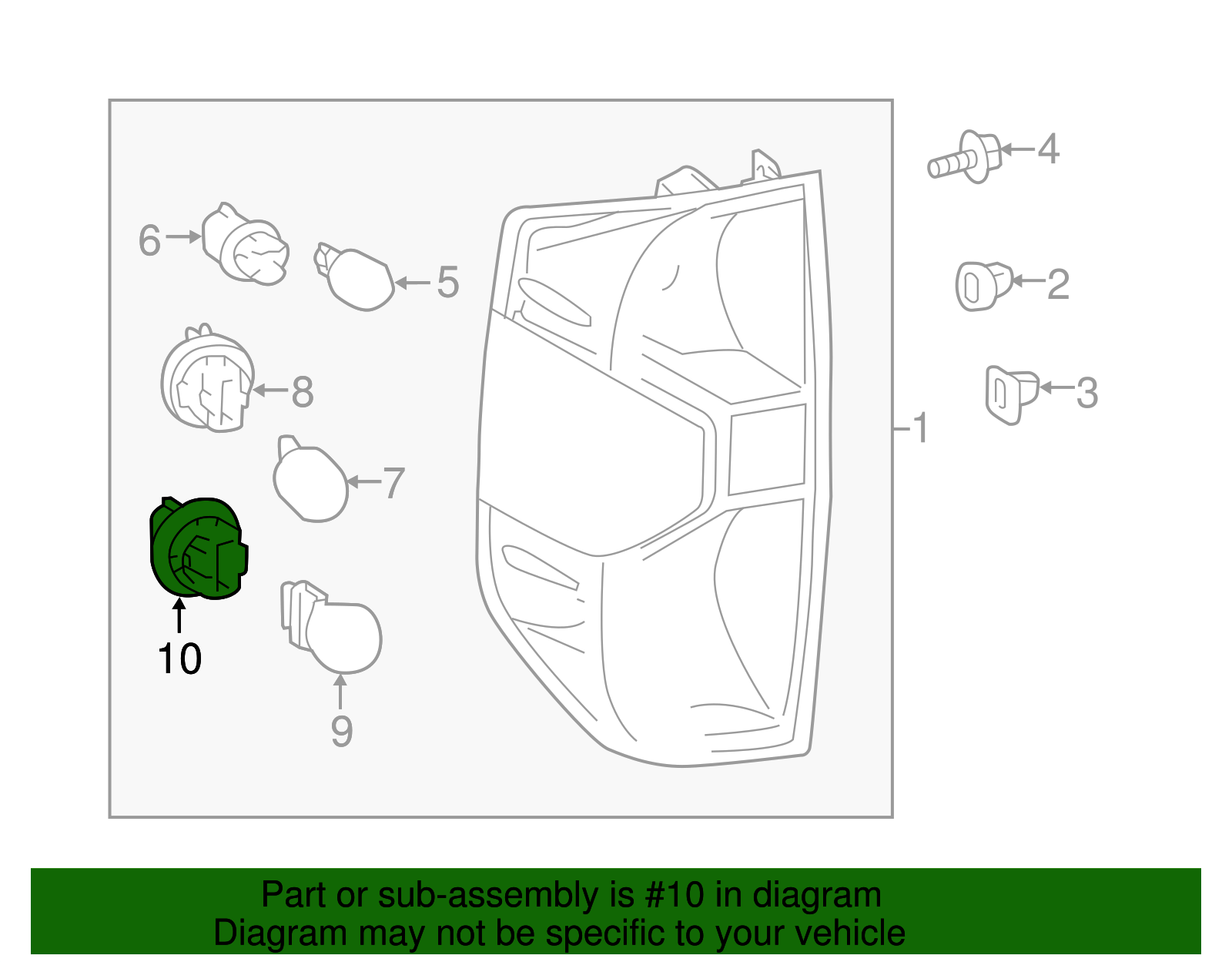 4
6
5
2
8
3
1
7
10
9

Part or sub-assembly is #10 in diagram
Diagram may not be specific to your vehicle