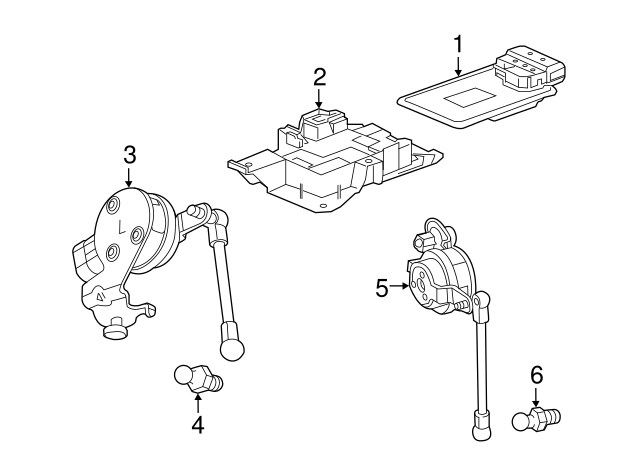 1
2
3
L
5
4
6