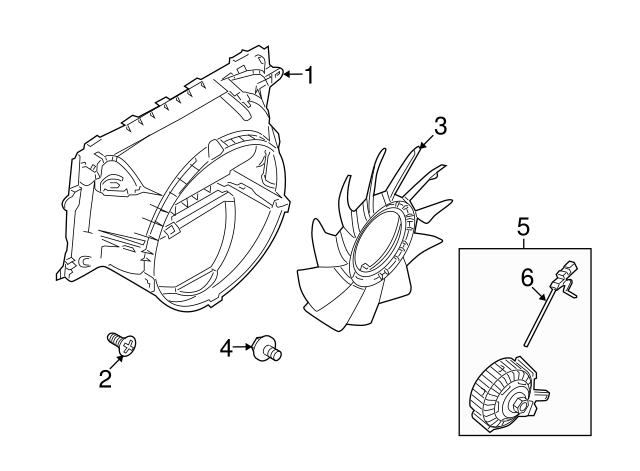 1
3
5
6
2
4