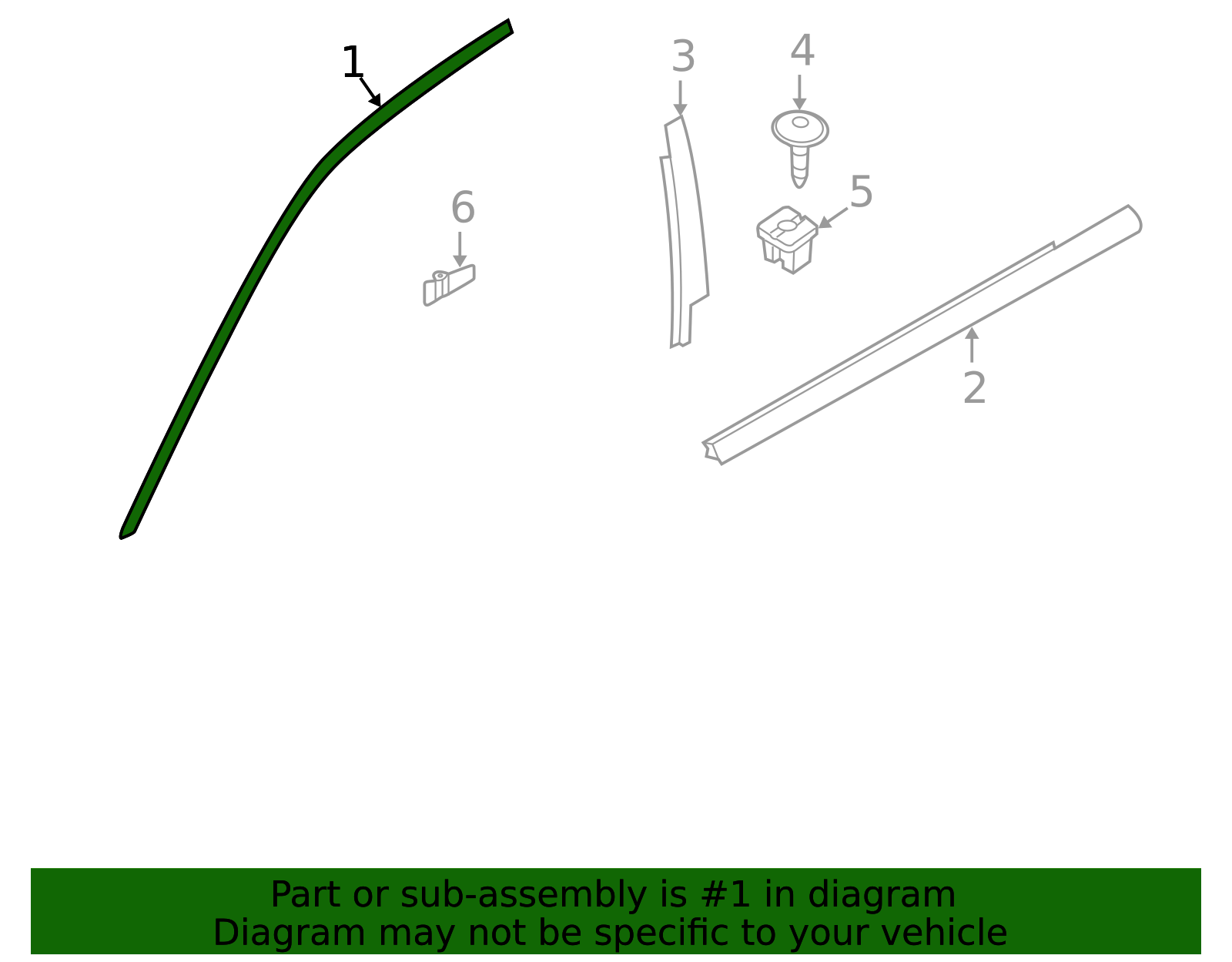 1
3
4
5
6
2

Part or sub-assembly is #1 in diagram
Diagram may not be specific to your vehicle