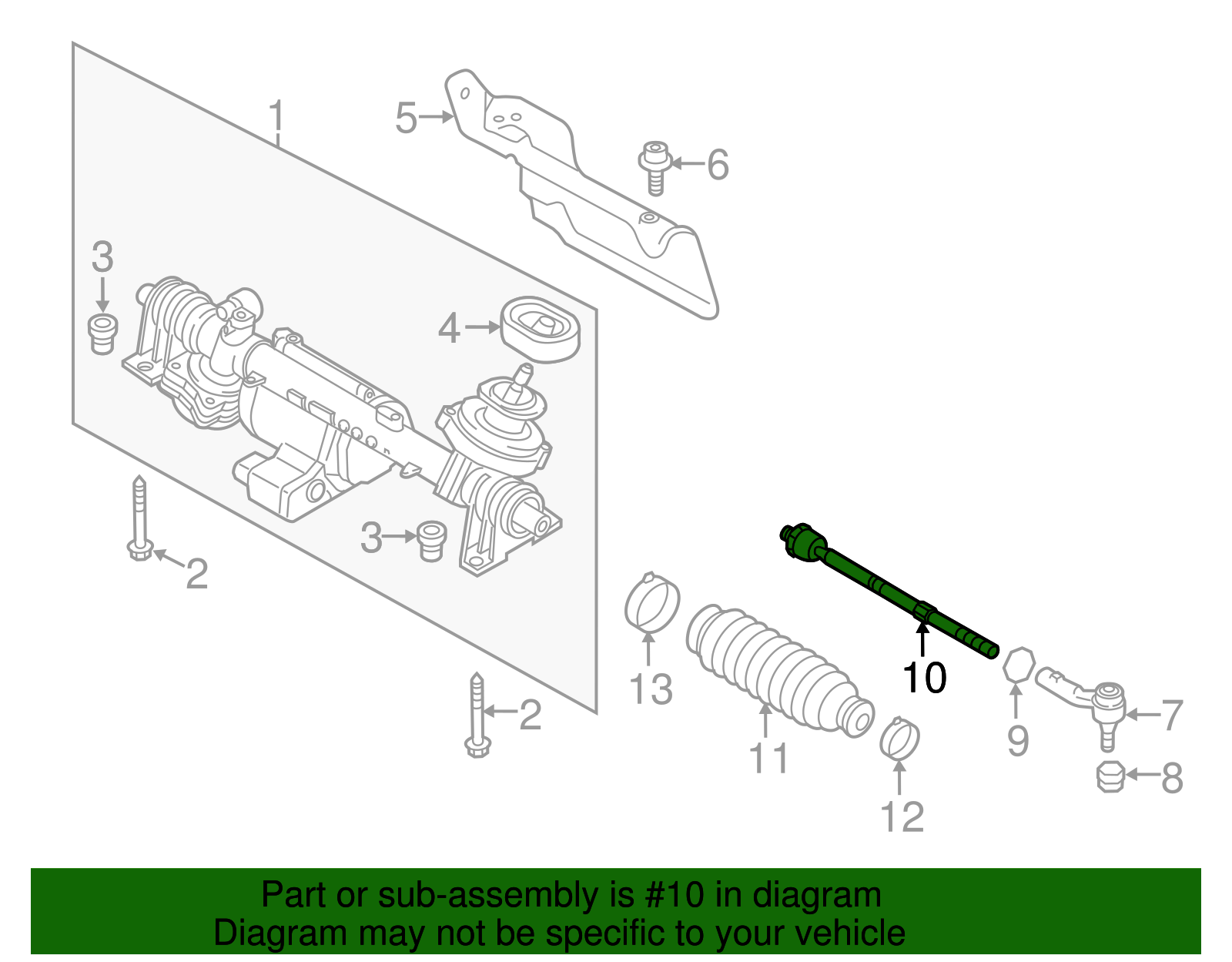 1
5
6
3
4
3
2
2
13
11
12
10
9
7
8

Part or sub-assembly is #10 in diagram
Diagram may not be specific to your vehicle