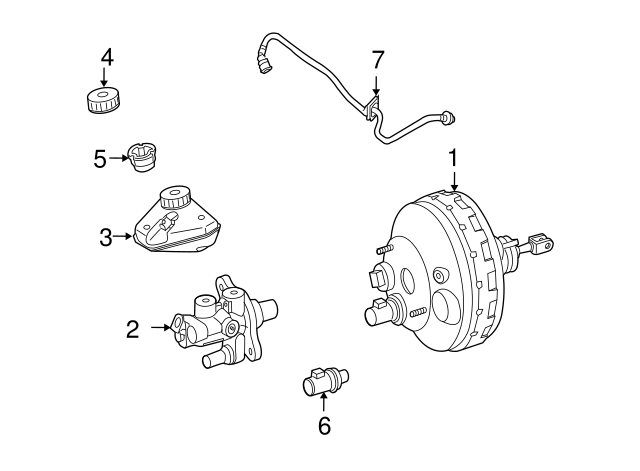 4
7
5
1
3
2
6