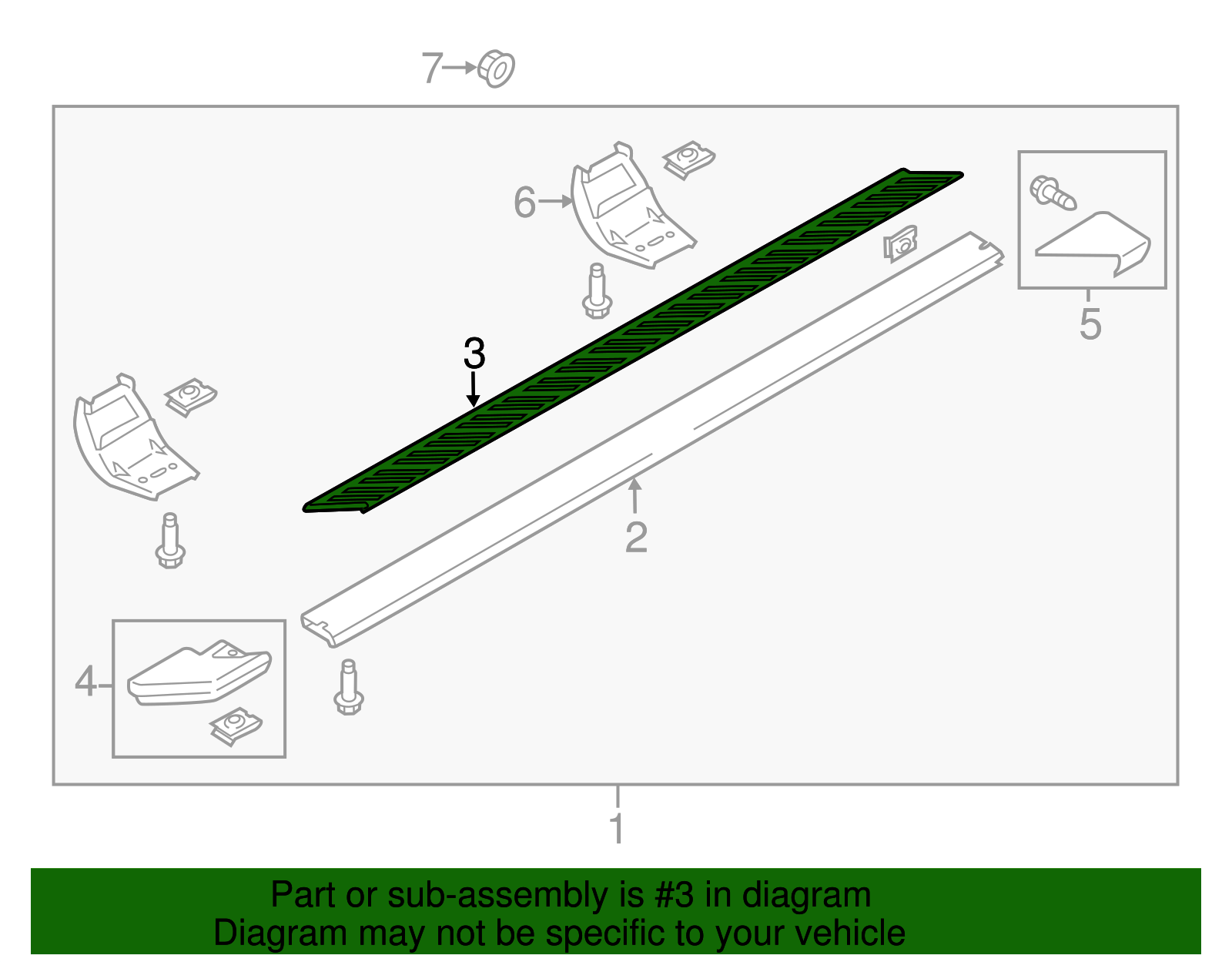 7

6

3

5

2

4

1

Part or sub-assembly is #3 in diagram
Diagram may not be specific to your vehicle