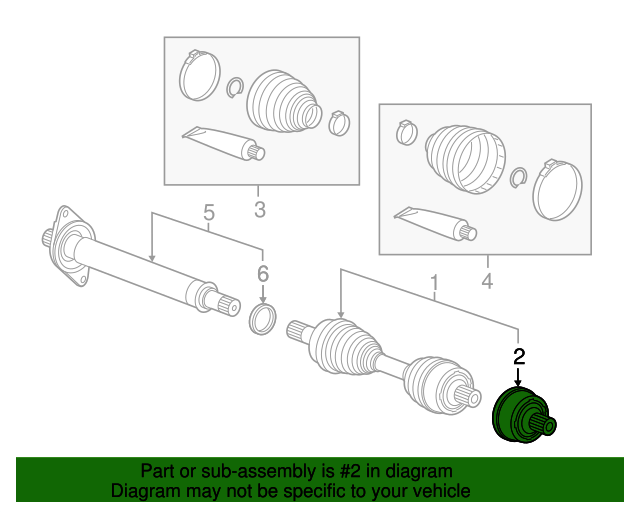 3
4
5
6
1
2
Part or sub-assembly is #2 in diagram
Diagram may not be specific to your vehicle