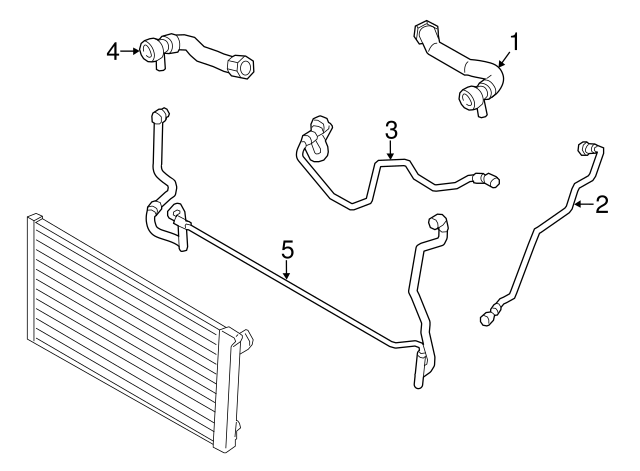 4
1
3
2
5