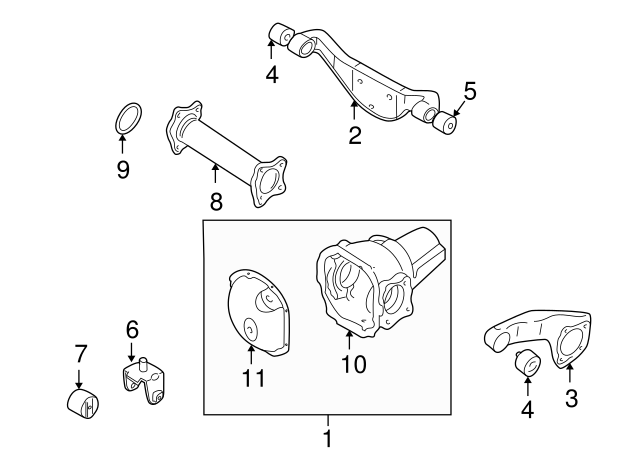 4
5
2
9
8
6
7
11
10
4
3
1