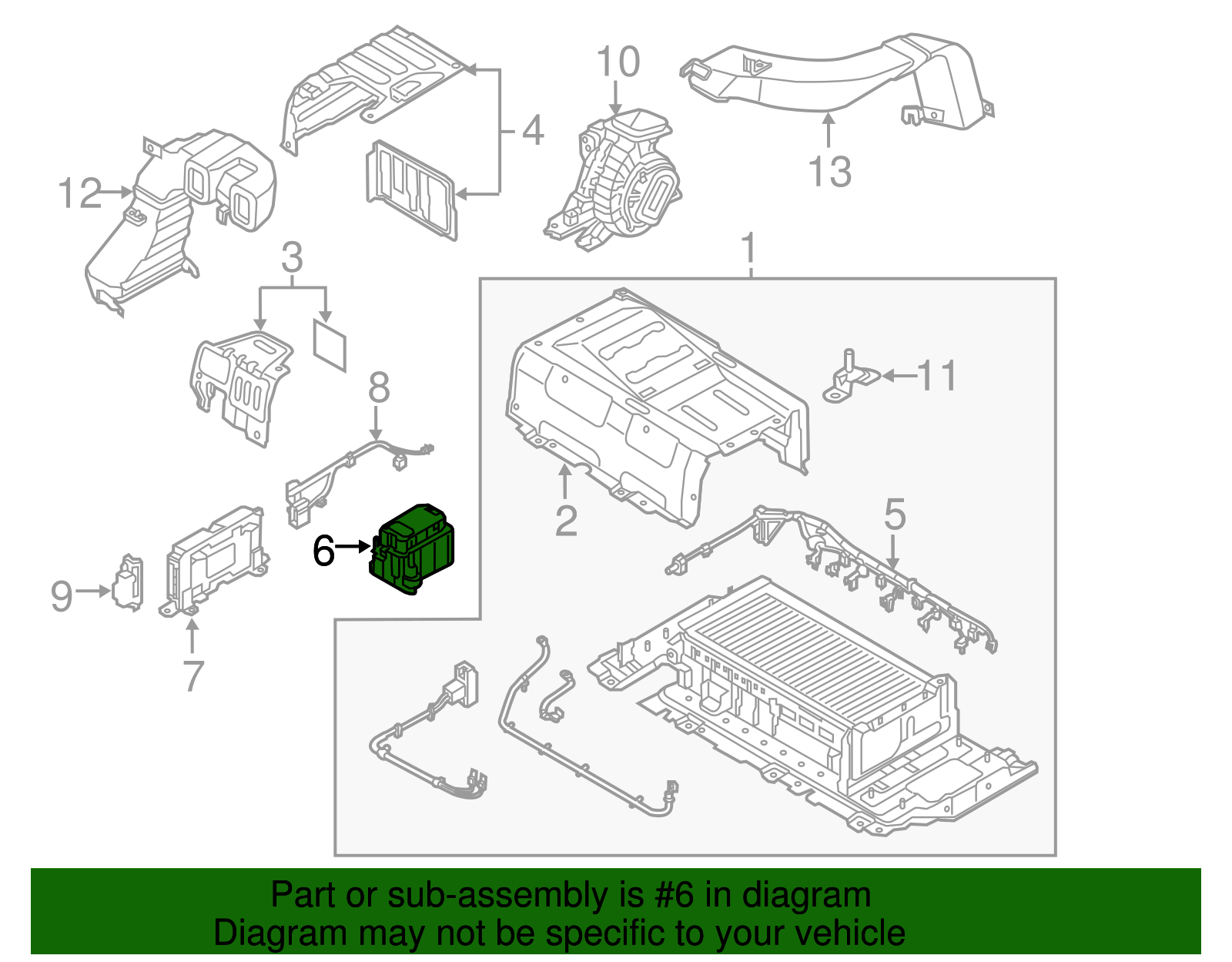 10
4
13
12
3
1
11
8
2
5
6
9
7

Part or sub-assembly is #6 in diagram
Diagram may not be specific to your vehicle