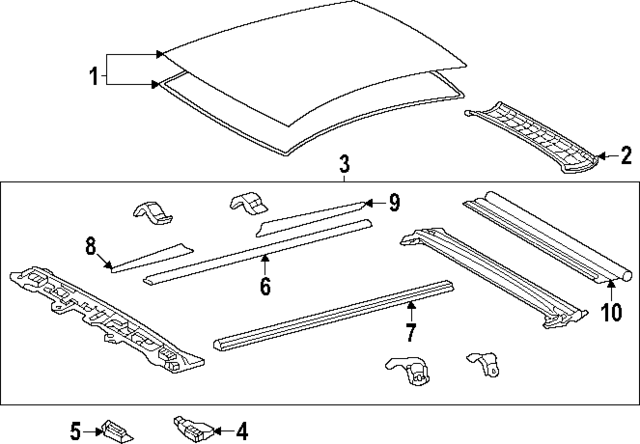 1
2
3
9
8
6
10
7
5
4