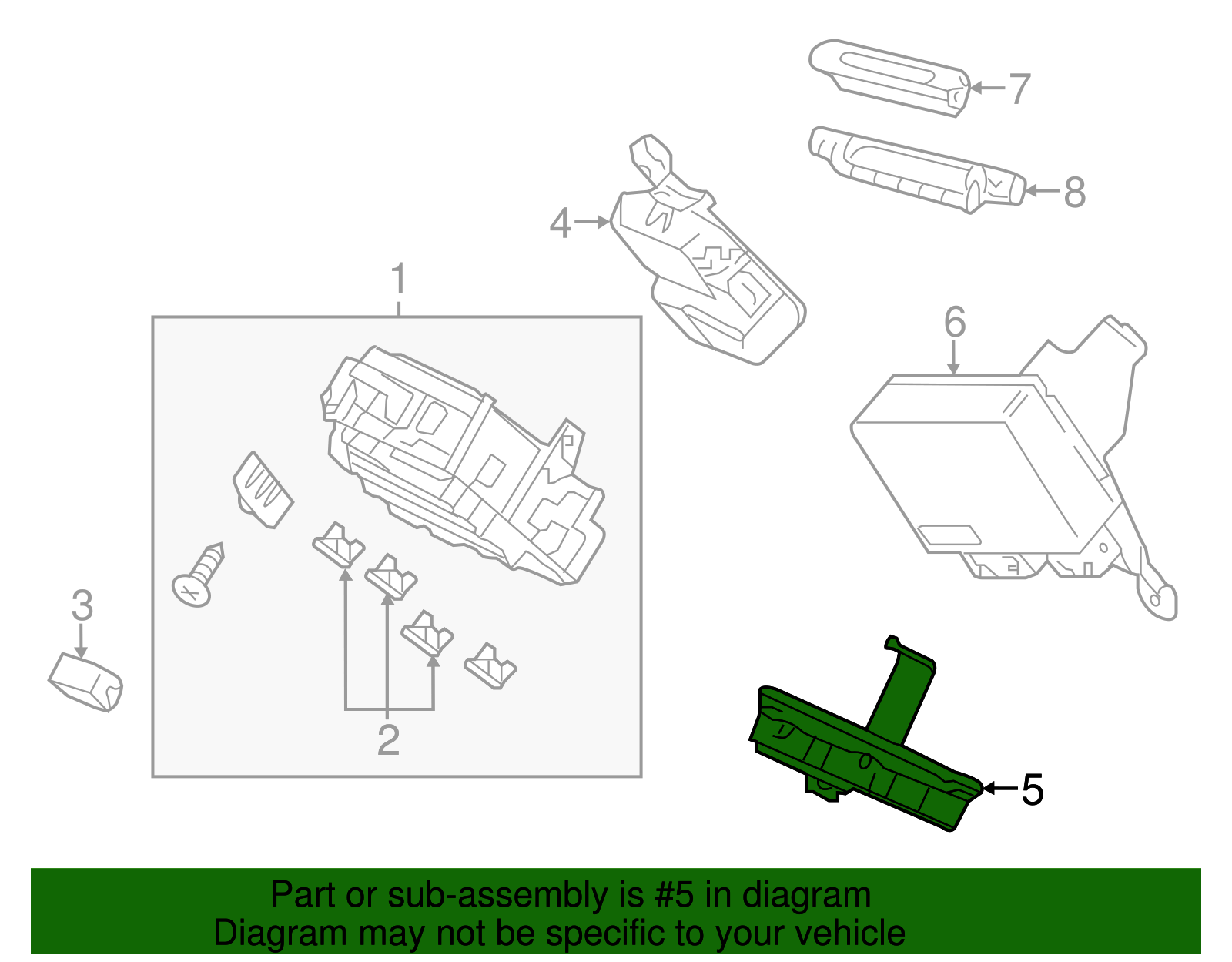 7
8
4
1
6
3
2
5

Part or sub-assembly is #5 in diagram
Diagram may not be specific to your vehicle