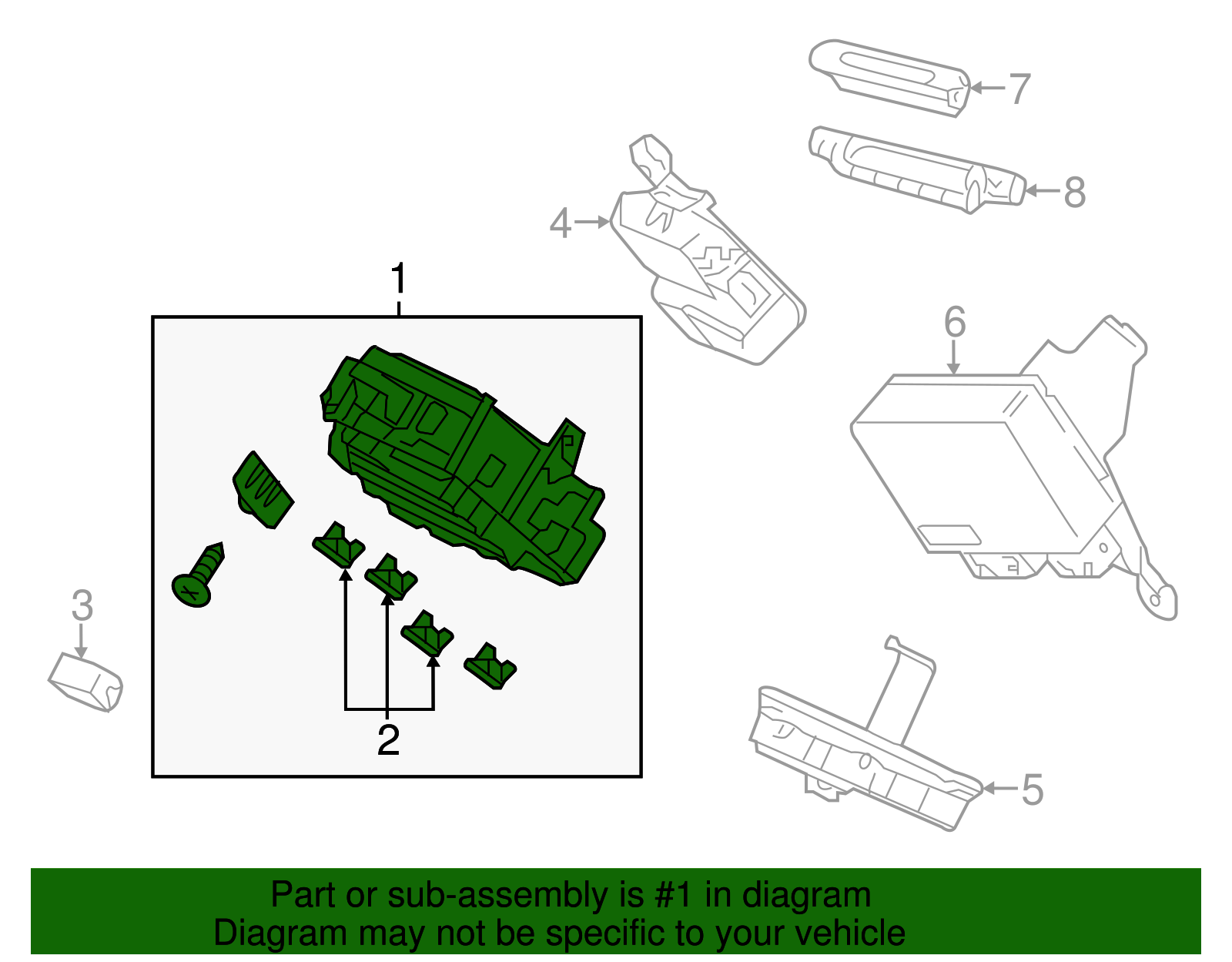 7

8

4

1

6

3

2

5

Part or sub-assembly is #1 in diagram
Diagram may not be specific to your vehicle