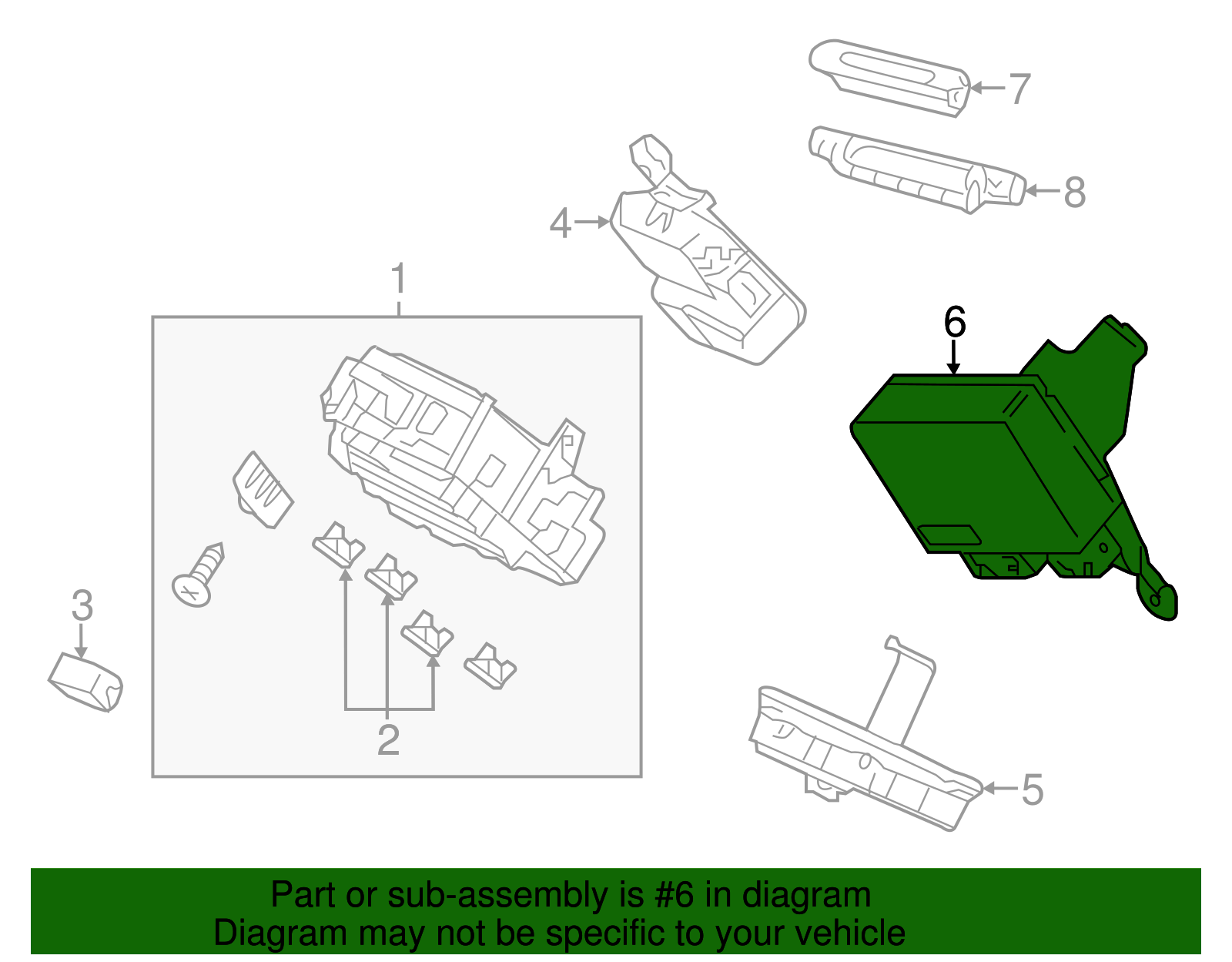 7
8
4
1
6
3
2
5
Part or sub-assembly is #6 in diagram
Diagram may not be specific to your vehicle