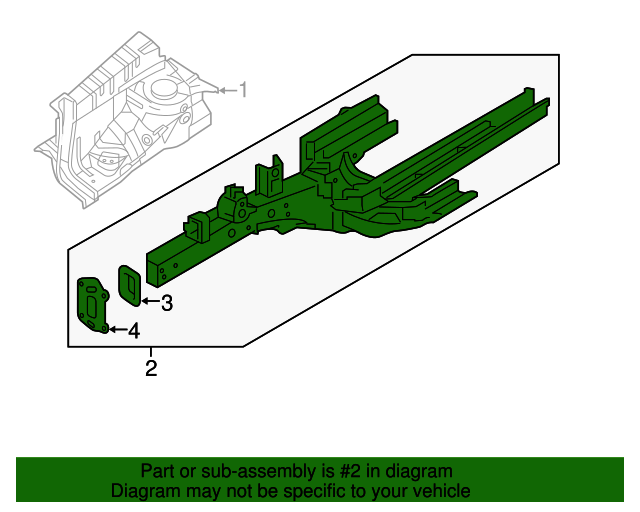 1

3

4

2

Part or sub-assembly is #2 in diagram
Diagram may not be specific to your vehicle