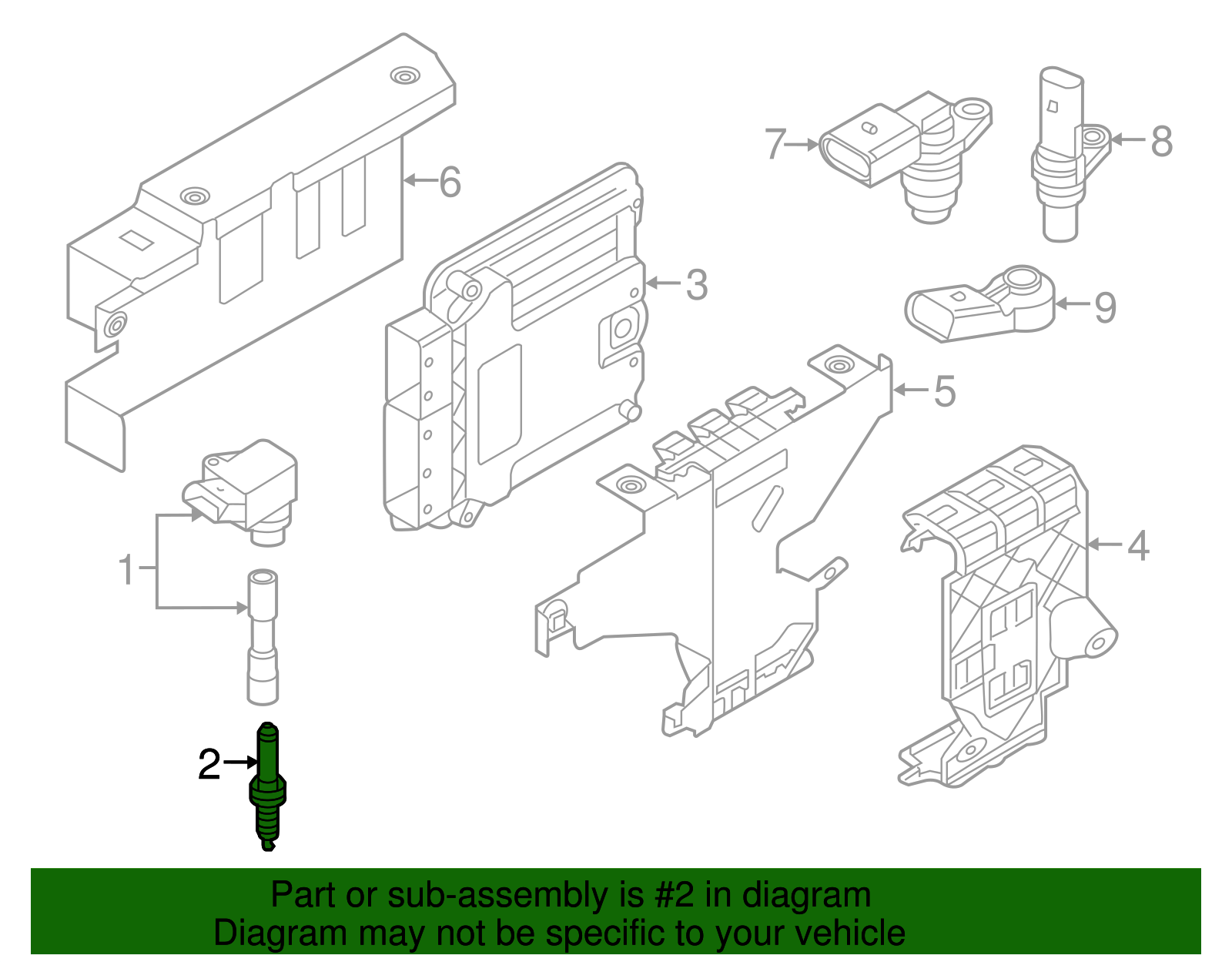 6
7
8
3
9
5
1
4
2

Part or sub-assembly is #2 in diagram
Diagram may not be specific to your vehicle