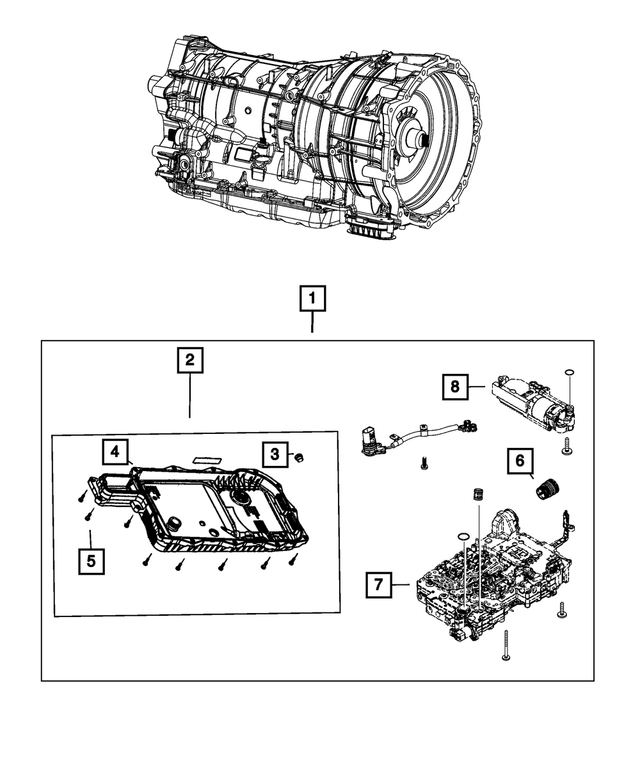 1
2
8
4
3
6
5
7