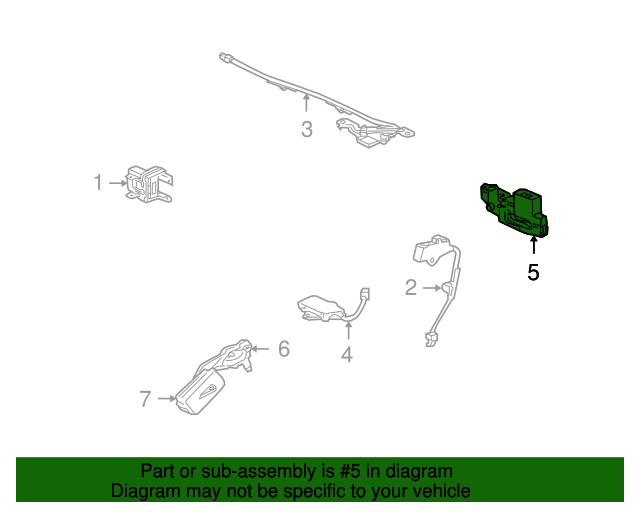 3

1

5

2

4

6

7

Part or sub-assembly is #5 in diagram
Diagram may not be specific to your vehicle