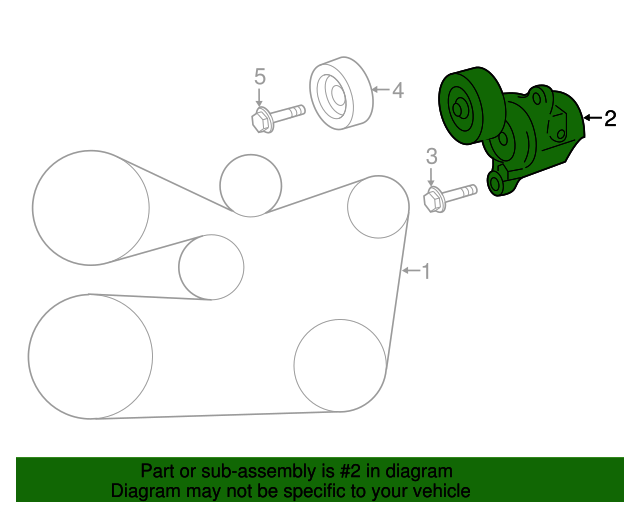 5
4
2
3
1

Part or sub-assembly is #2 in diagram
Diagram may not be specific to your vehicle