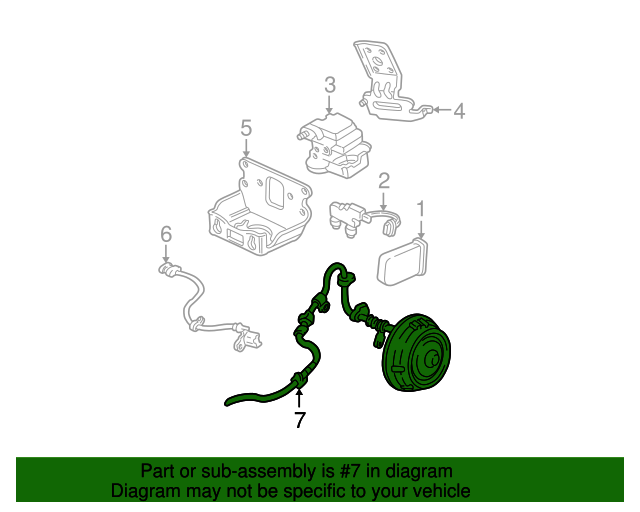 3
4
5
2
1
6
7

Part or sub-assembly is #7 in diagram
Diagram may not be specific to your vehicle