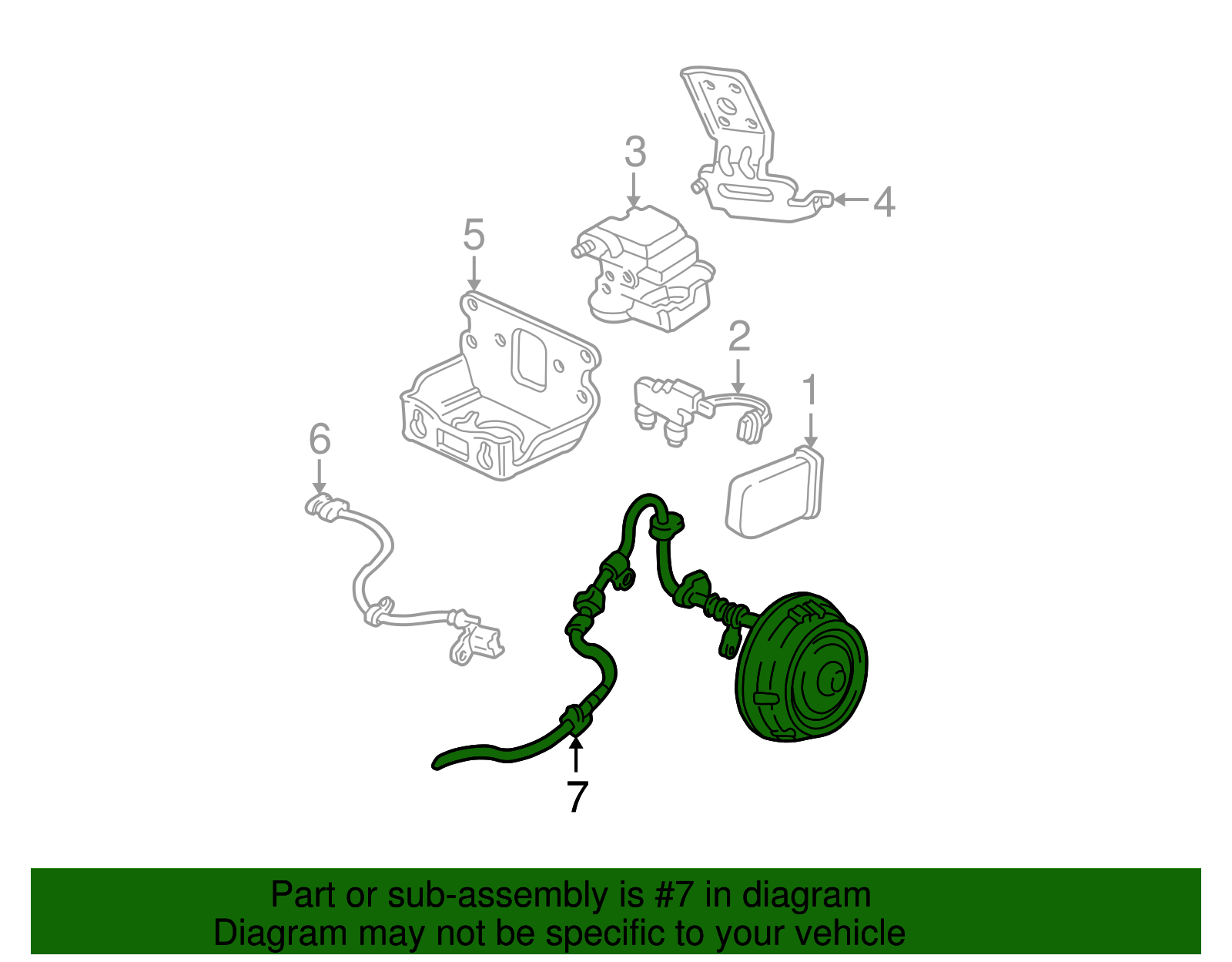 3
4
5
2
1
6
7

Part or sub-assembly is #7 in diagram
Diagram may not be specific to your vehicle