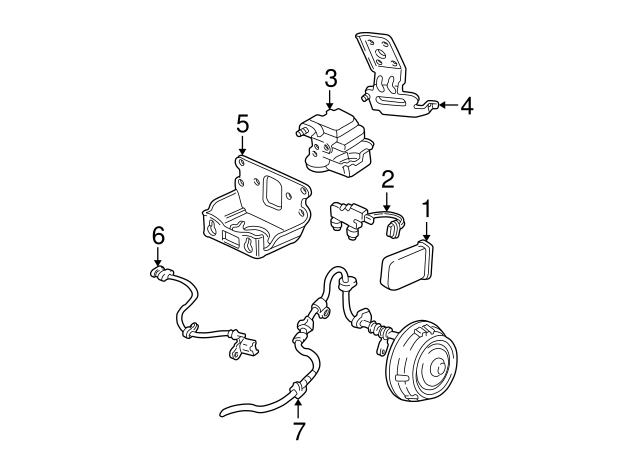 3
4
5
2
1
6
7