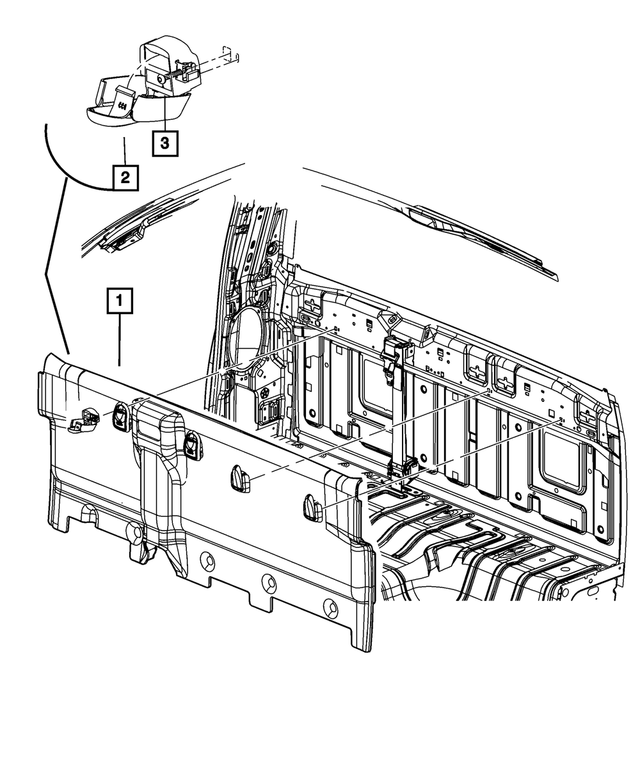 3

2

1