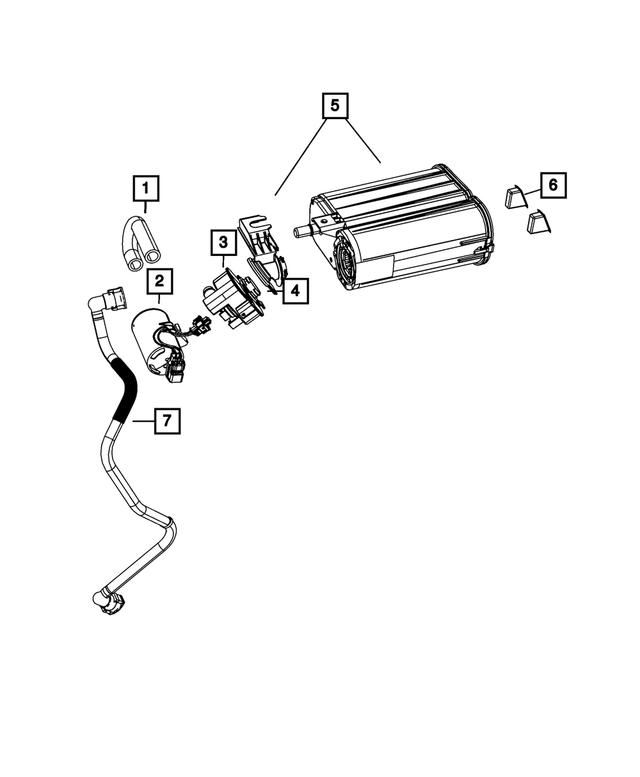 5
1
6
3
2
4
7