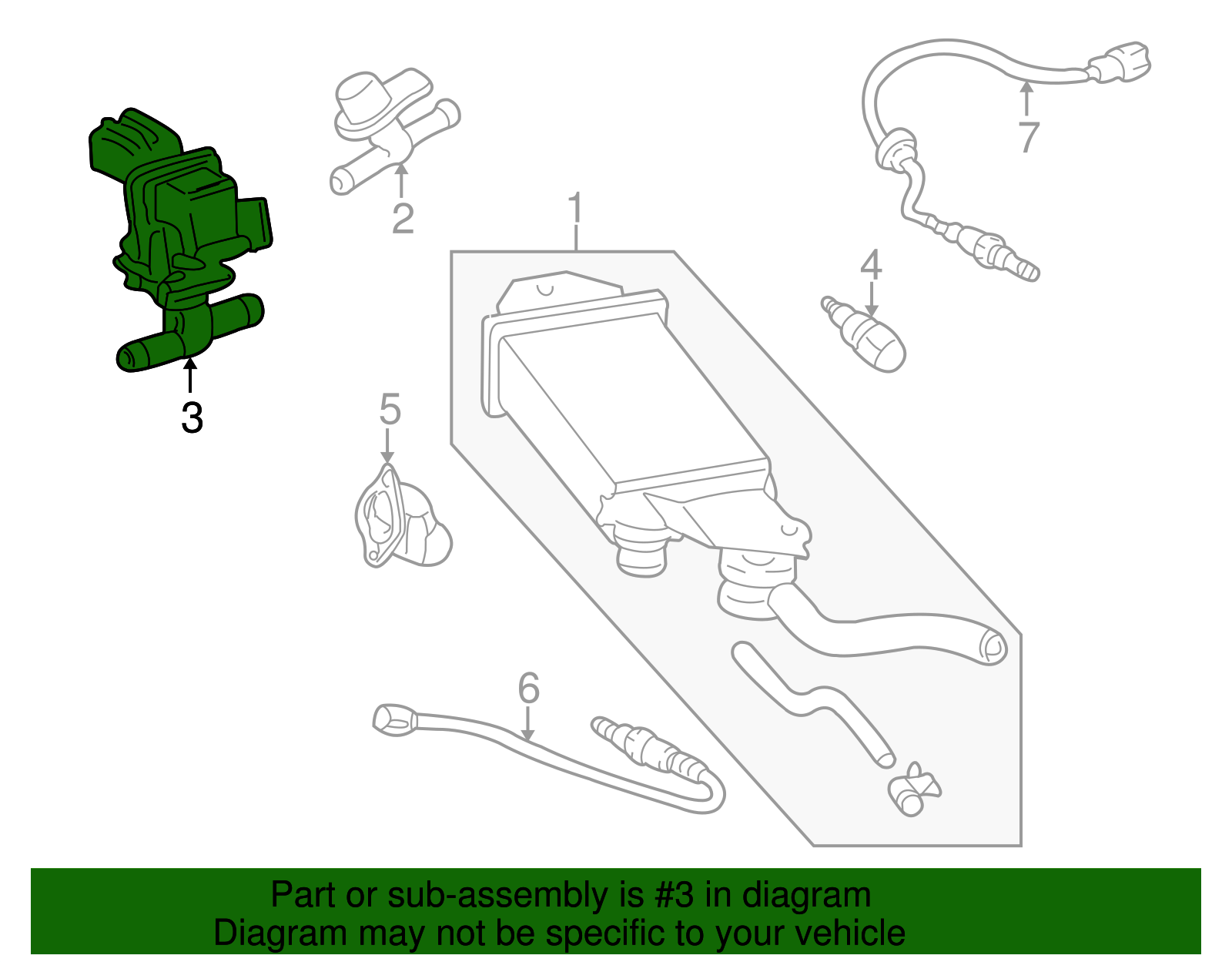 3

2

1

7

4

5

6

Part or sub-assembly is #3 in diagram
Diagram may not be specific to your vehicle