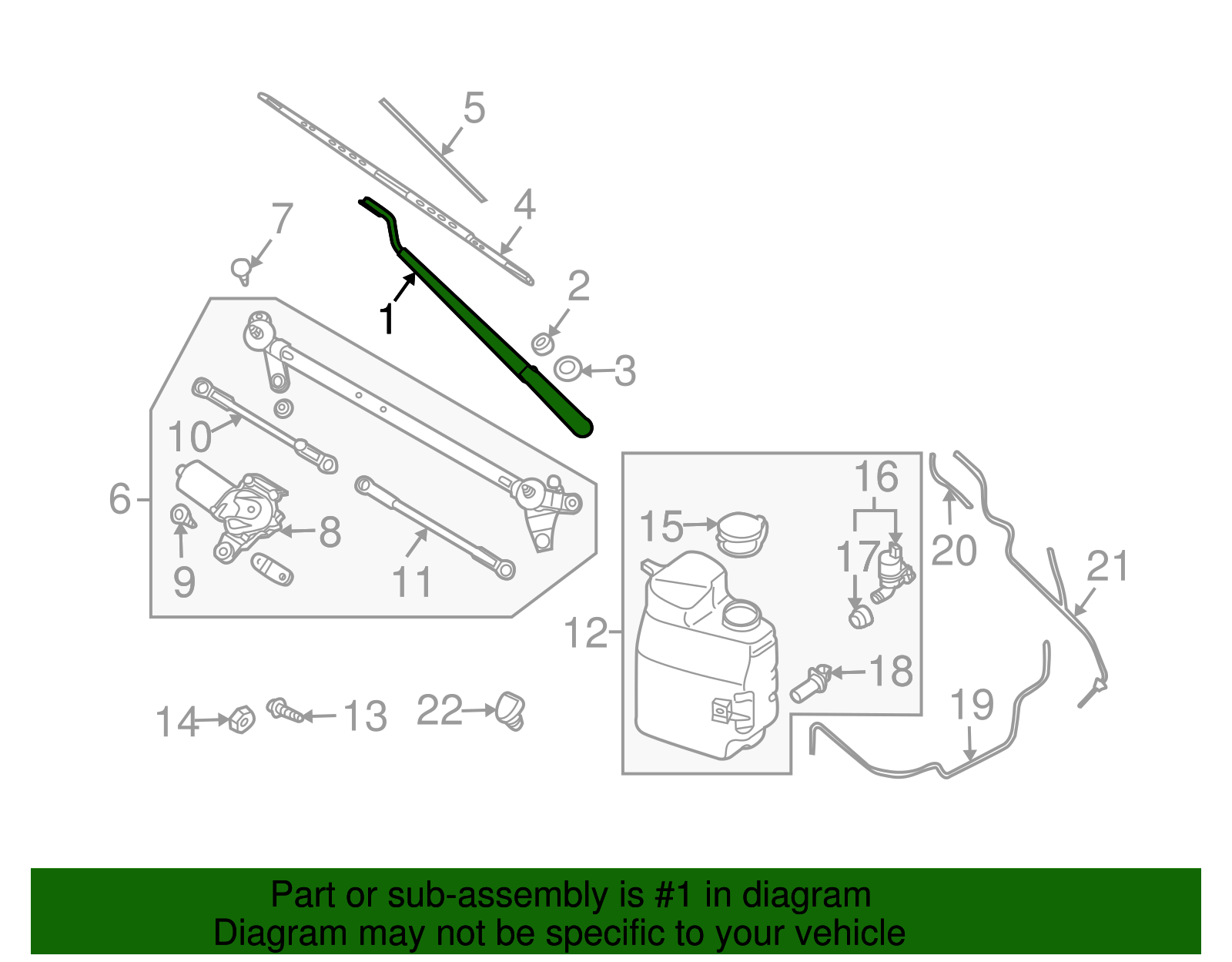 5
4
7
2
1
3
10
6
8
9
11
16
15
17
20
21
12
18
19
14
13
22

Part or sub-assembly is #1 in diagram
Diagram may not be specific to your vehicle