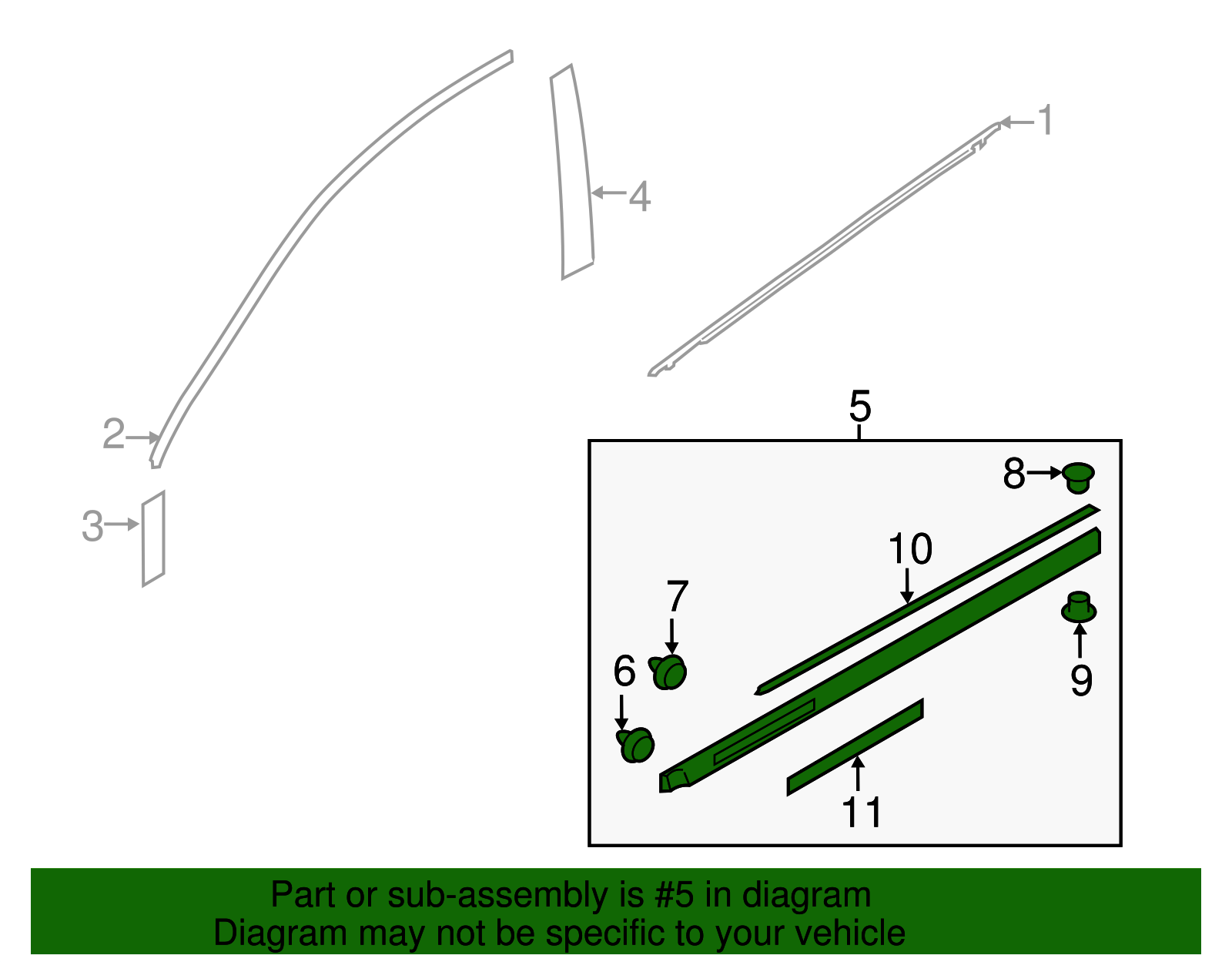 1
4
2
3
5
8
10
7
6
9
11

Part or sub-assembly is #5 in diagram
Diagram may not be specific to your vehicle