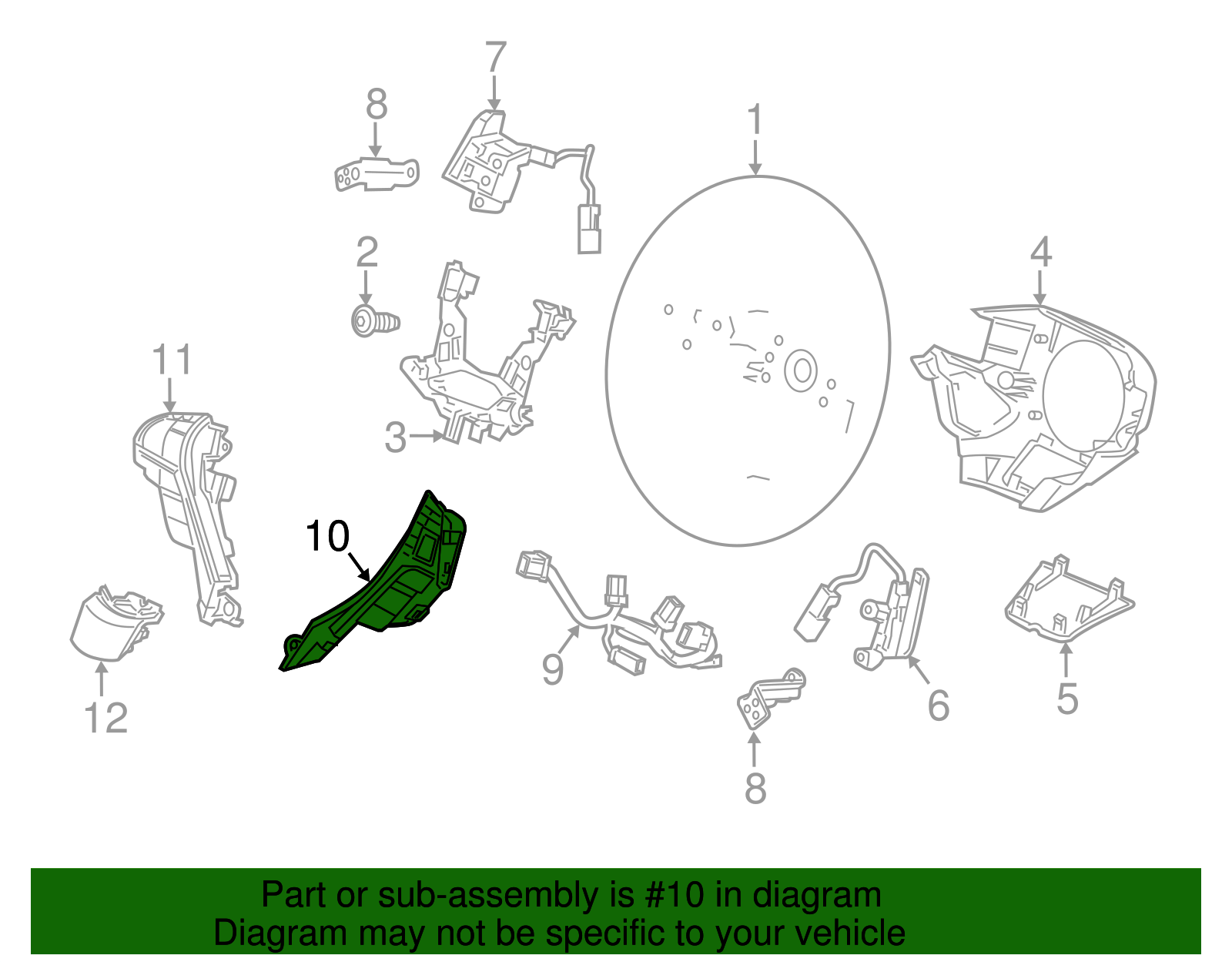 7
8
1
2
4
11
3
10
9
6
5
12
8

Part or sub-assembly is #10 in diagram
Diagram may not be specific to your vehicle