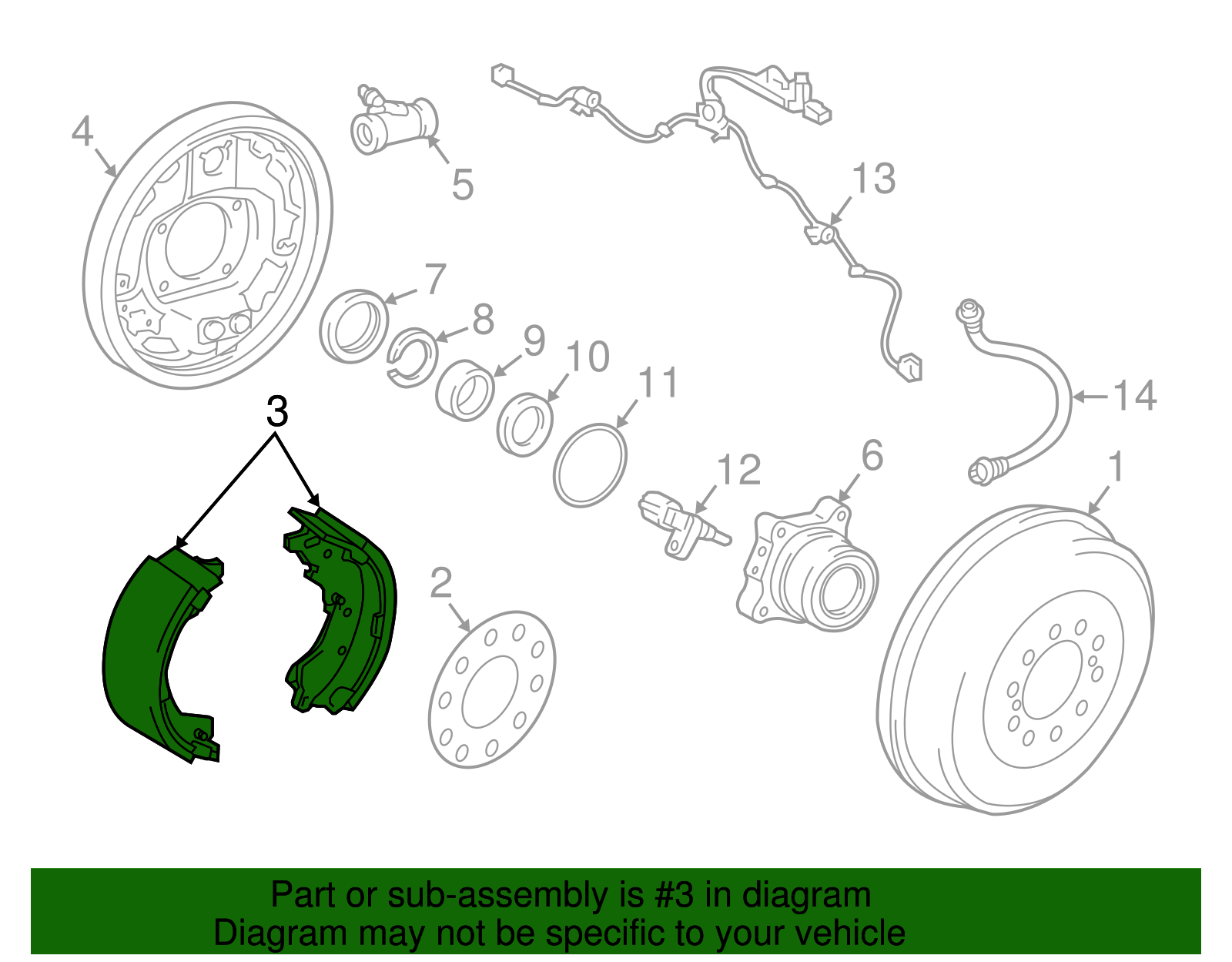 4
5
13
7
8
9
10
11
14
3
12
6
1
2

Part or sub-assembly is #3 in diagram
Diagram may not be specific to your vehicle