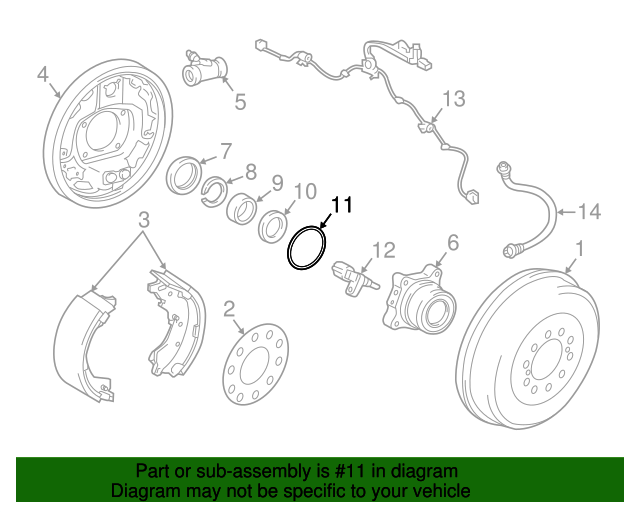 4
5
13
7
8
9
10
11
14
3
12
6
1
2

Part or sub-assembly is #11 in diagram
Diagram may not be specific to your vehicle