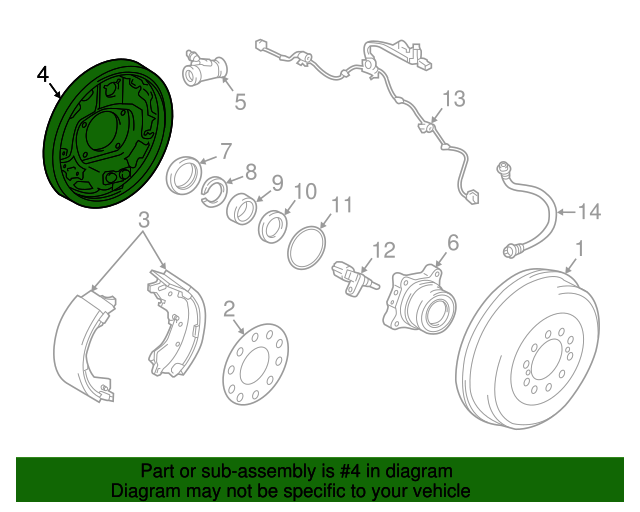 4
5
13
7
8
9
10
11
14
3
12
6
1
2

Part or sub-assembly is #4 in diagram
Diagram may not be specific to your vehicle