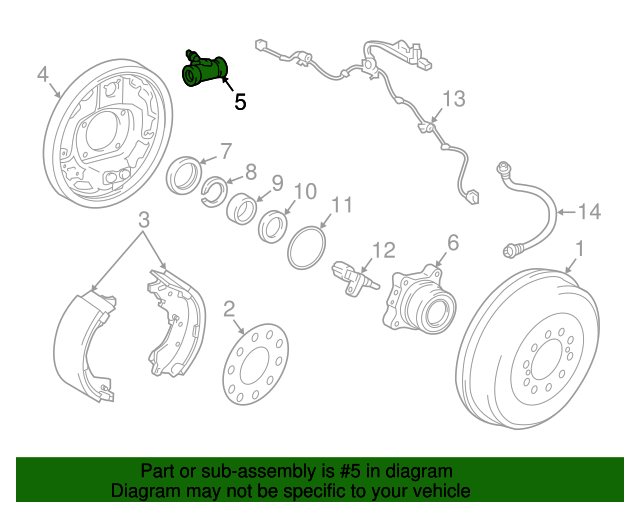 4
5
13
7
8
9
10
11
14
3
12
6
1
2

Part or sub-assembly is #5 in diagram
Diagram may not be specific to your vehicle