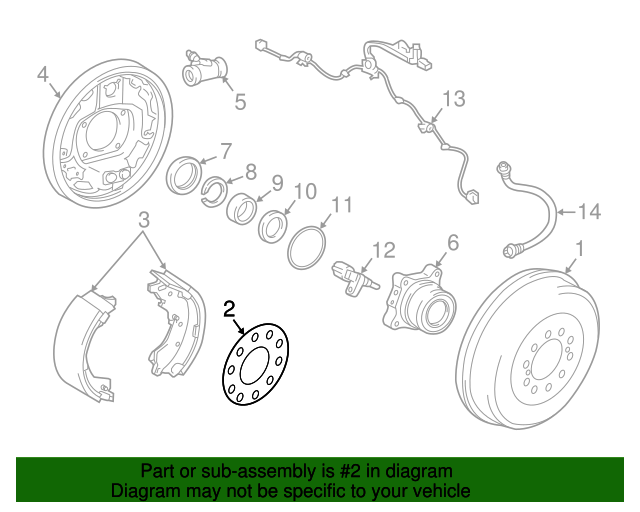 4
5
13
7
8
9
10
11
3
12
6
14
1
2

Part or sub-assembly is #2 in diagram
Diagram may not be specific to your vehicle