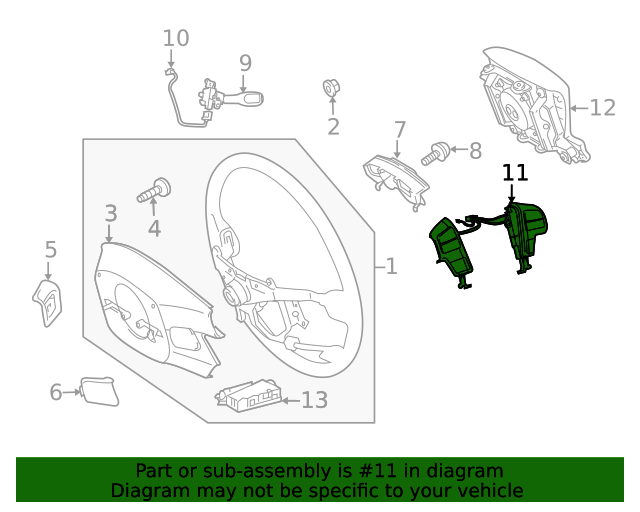 10
9
2
12
7
8
11
3
4
5
1
6
13

Part or sub-assembly is #11 in diagram
Diagram may not be specific to your vehicle