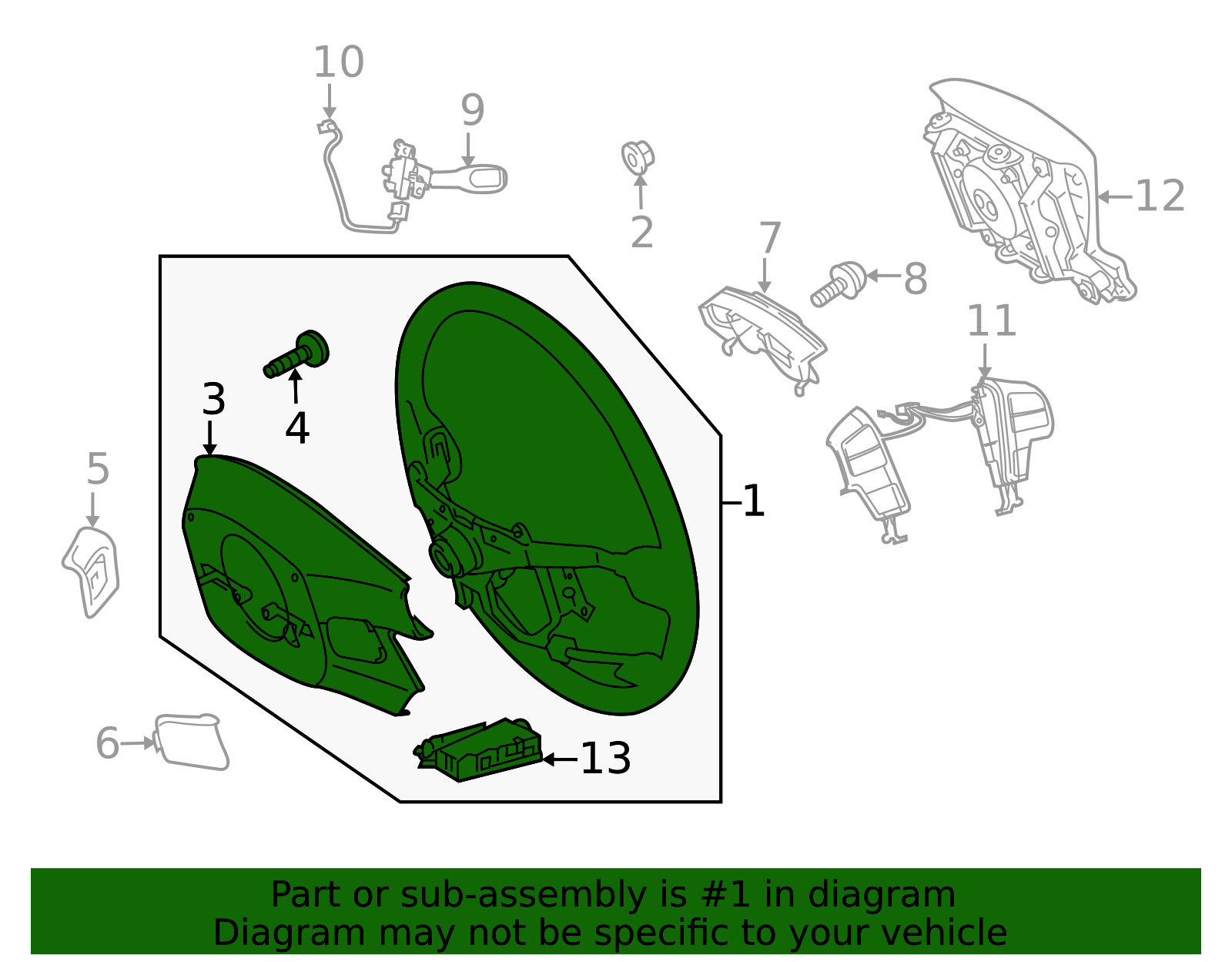 10
9
2
12
7
8
11
3
4
5
1
6
13

Part or sub-assembly is #1 in diagram
Diagram may not be specific to your vehicle